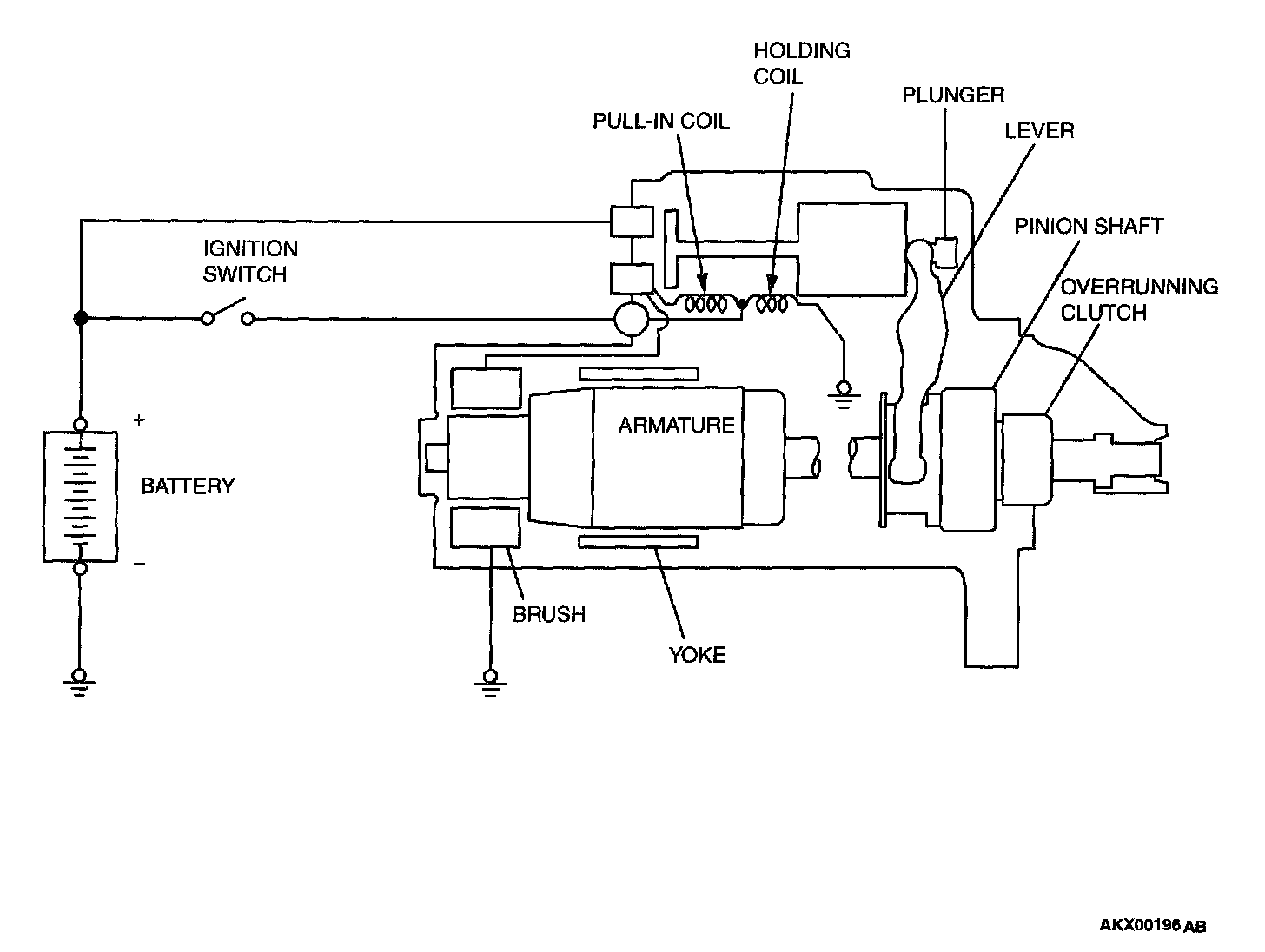 HOLDING COIL

PLUNGER

PULL-IN COIL

LEVER

PINION SHAFT

IGNITION SWITCH

OVERRUNNING CLUTCH

ARMATURE

+

BATTERY

-

BRUSH

YOKE

AKX00196 AB