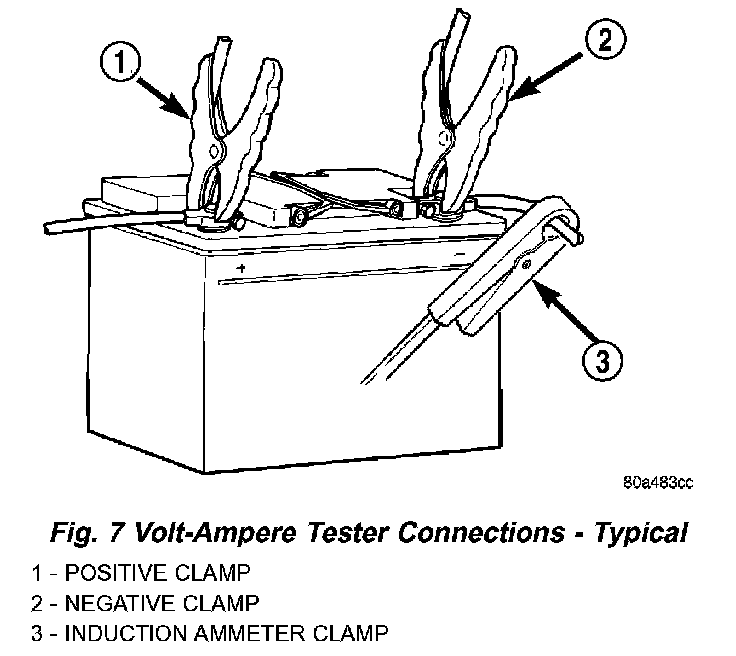 1
2
+
−
3
80a483cc

Fig. 7 Volt-Ampere Tester Connections - Typical

1 - POSITIVE CLAMP
2 - NEGATIVE CLAMP
3 - INDUCTION AMMETER CLAMP