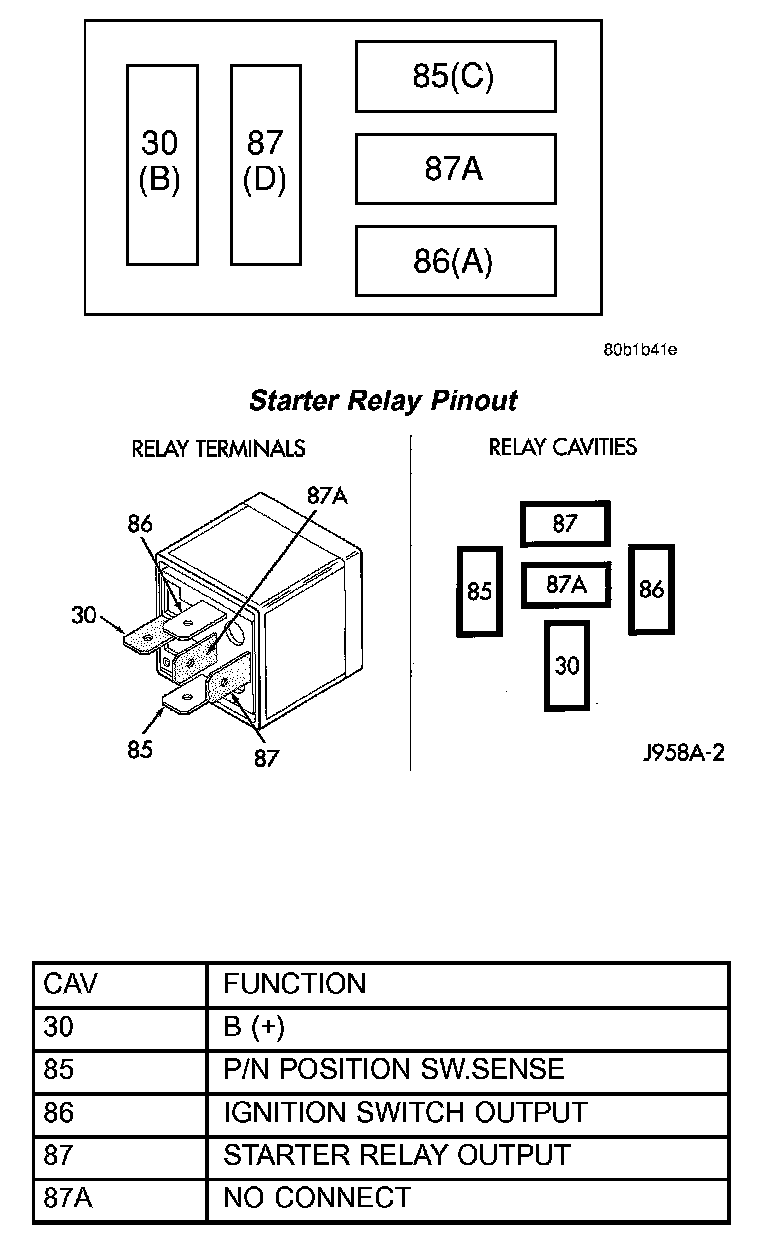 30 (B)

87 (D)

85(C)

87A

86(A)

80b1b41e

Starter Relay Pinout

RELAY TERMINALS

86

87A

30

85

87

RELAY CAVITIES

87

85

87A

86

30

J958A-2

| CAV | FUNCTION |
|---|---|
| 30 | B (+) |
| 85 | P/N POSITION SW.SENSE |
| 86 | IGNITION SWITCH OUTPUT |
| 87 | STARTER RELAY OUTPUT |
| 87A | NO CONNECT |