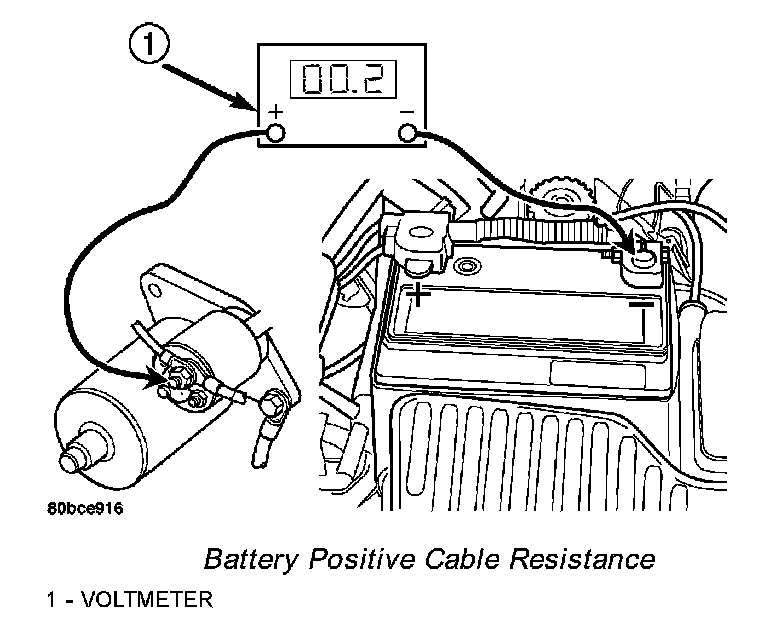 1

00.2

+ −

+ −

80bce916

Battery Positive Cable Resistance

1 - VOLTMETER