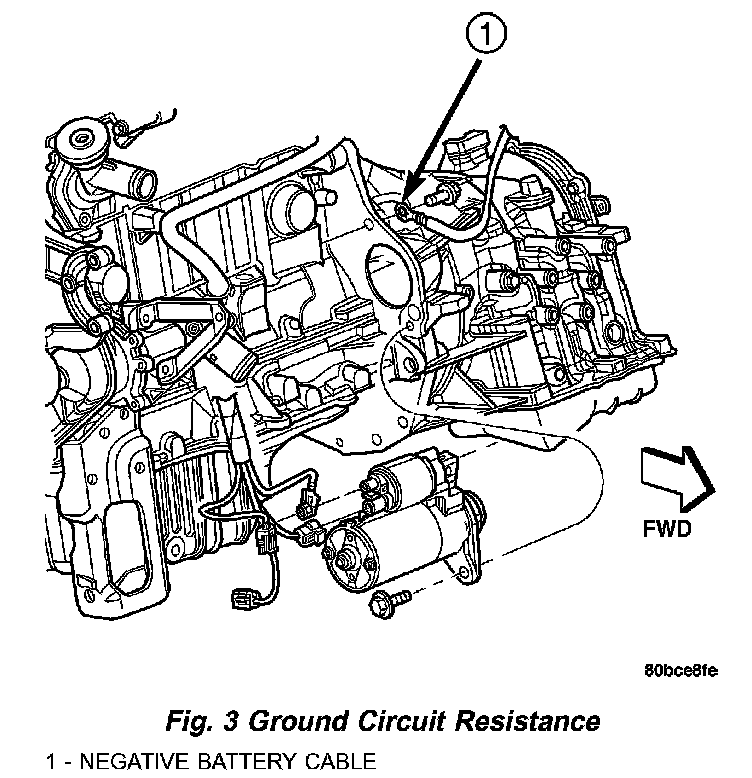 1

FWD

80bce8fe

Fig. 3 Ground Circuit Resistance

1 - NEGATIVE BATTERY CABLE