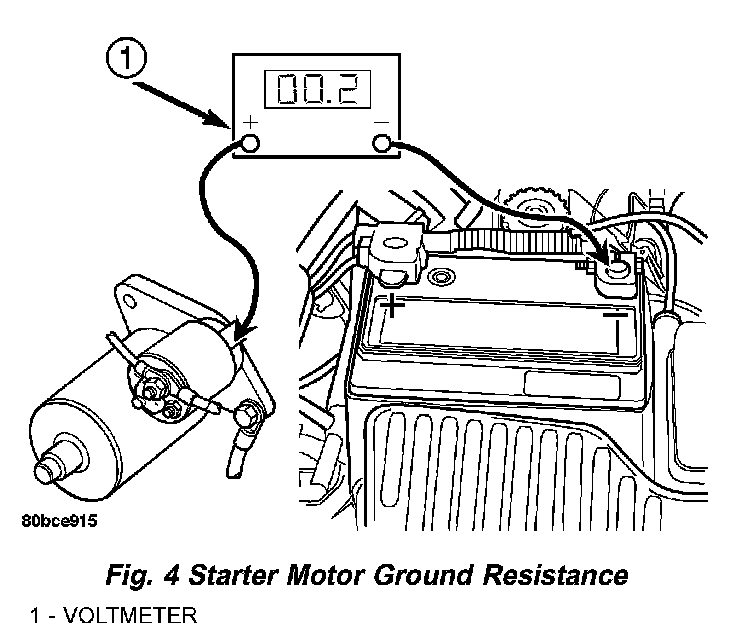 1

00.2

+

−

+

−

80bce915

Fig. 4 Starter Motor Ground Resistance

1 - VOLTMETER