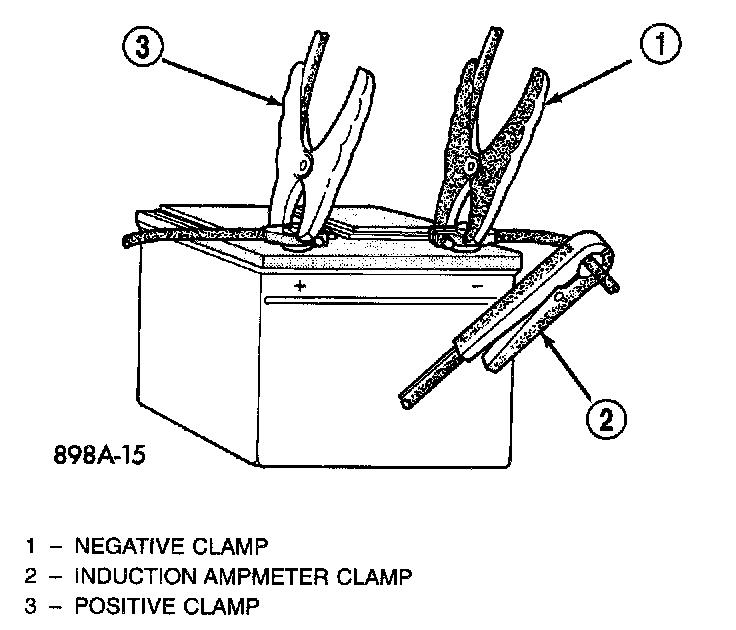 3

1

+

−

2

898A-15

1 – NEGATIVE CLAMP
2 – INDUCTION AMPMETER CLAMP
3 – POSITIVE CLAMP