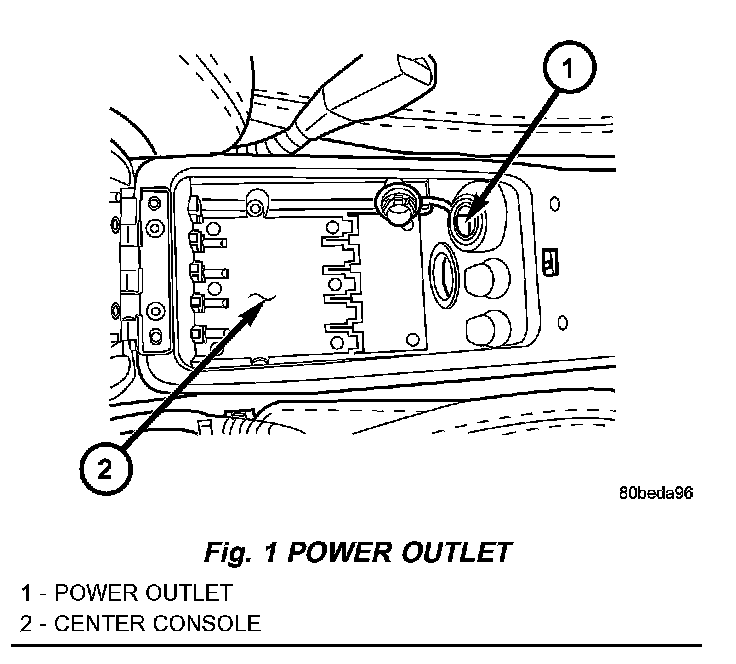 1

2

80beda96

Fig. 1 POWER OUTLET

1 - POWER OUTLET
2 - CENTER CONSOLE