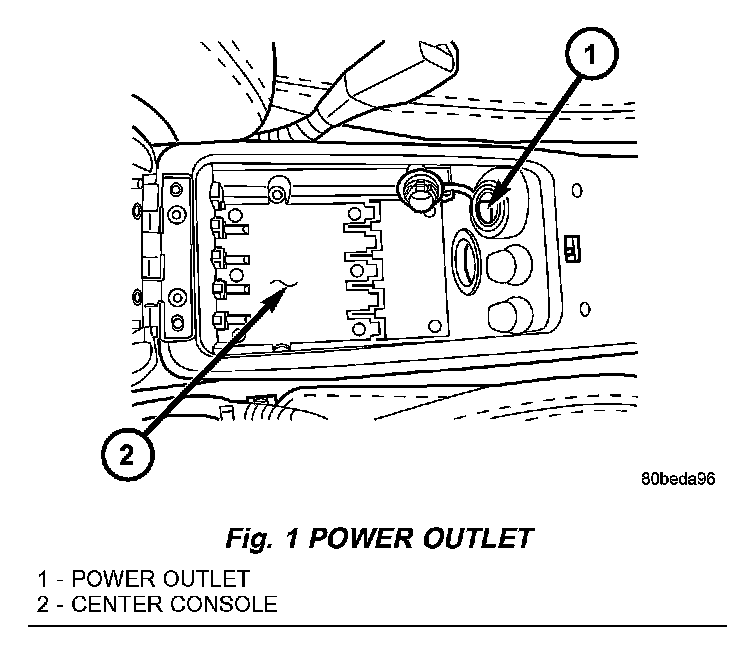 1

2

80beda96

Fig. 1 POWER OUTLET

1 - POWER OUTLET
2 - CENTER CONSOLE