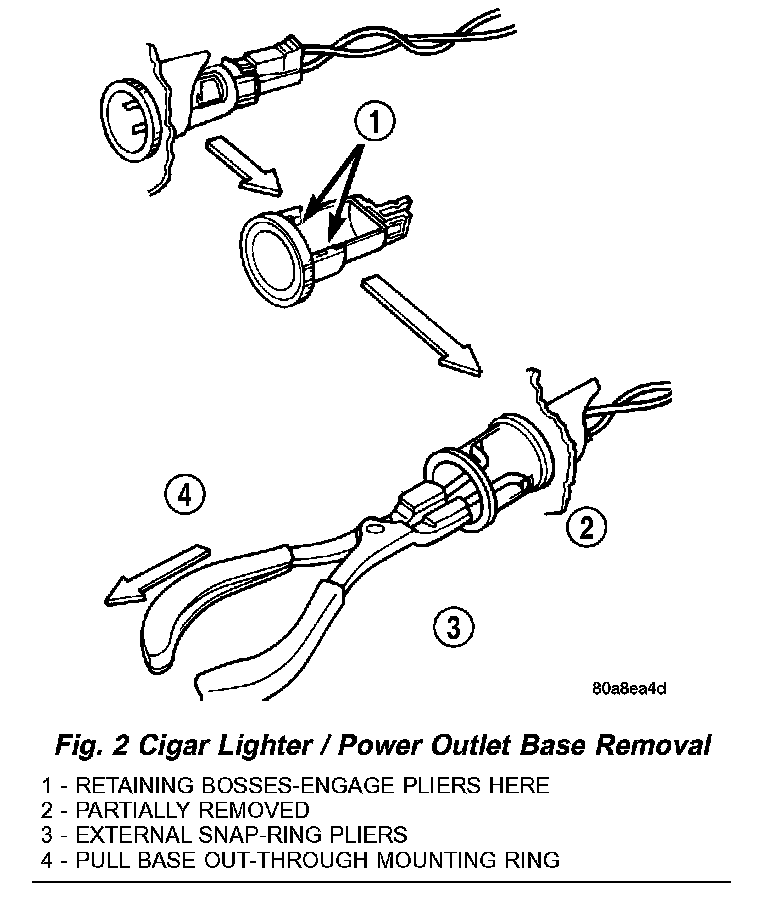 1

4

2

3

80a8ea4d

Fig. 2 Cigar Lighter / Power Outlet Base Removal

1 - RETAINING BOSSES-ENGAGE PLIERS HERE
2 - PARTIALLY REMOVED
3 - EXTERNAL SNAP-RING PLIERS
4 - PULL BASE OUT-THROUGH MOUNTING RING