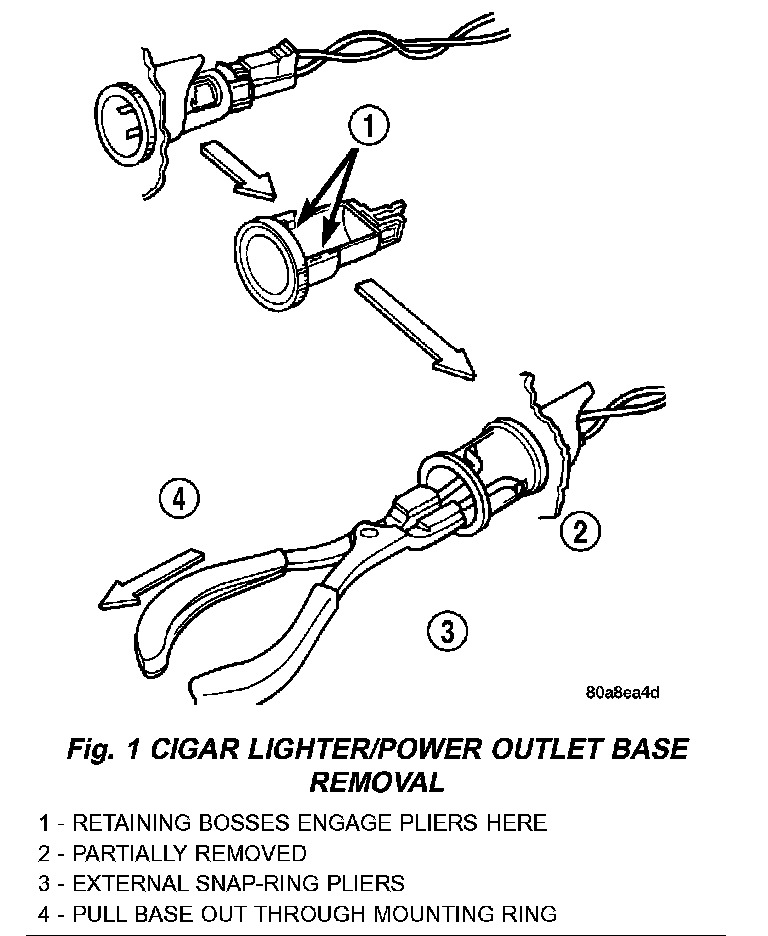 1

4

2

3

80a8ea4d

Fig. 1 CIGAR LIGHTER/POWER OUTLET BASE REMOVAL

1 - RETAINING BOSSES ENGAGE PLIERS HERE
2 - PARTIALLY REMOVED
3 - EXTERNAL SNAP-RING PLIERS
4 - PULL BASE OUT THROUGH MOUNTING RING