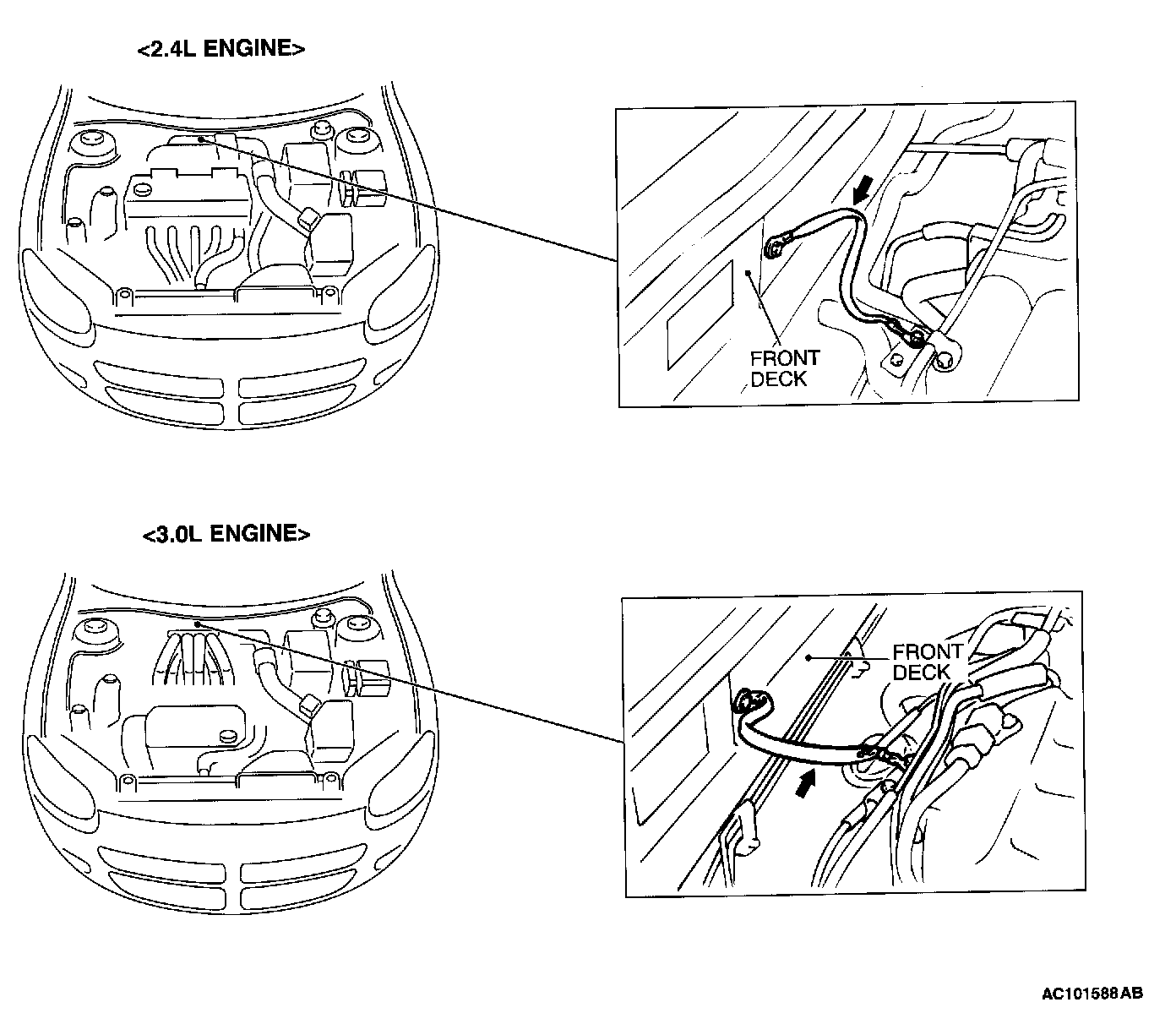 <2.4L ENGINE>

FRONT DECK

<3.0L ENGINE>

FRONT DECK

AC101588AB