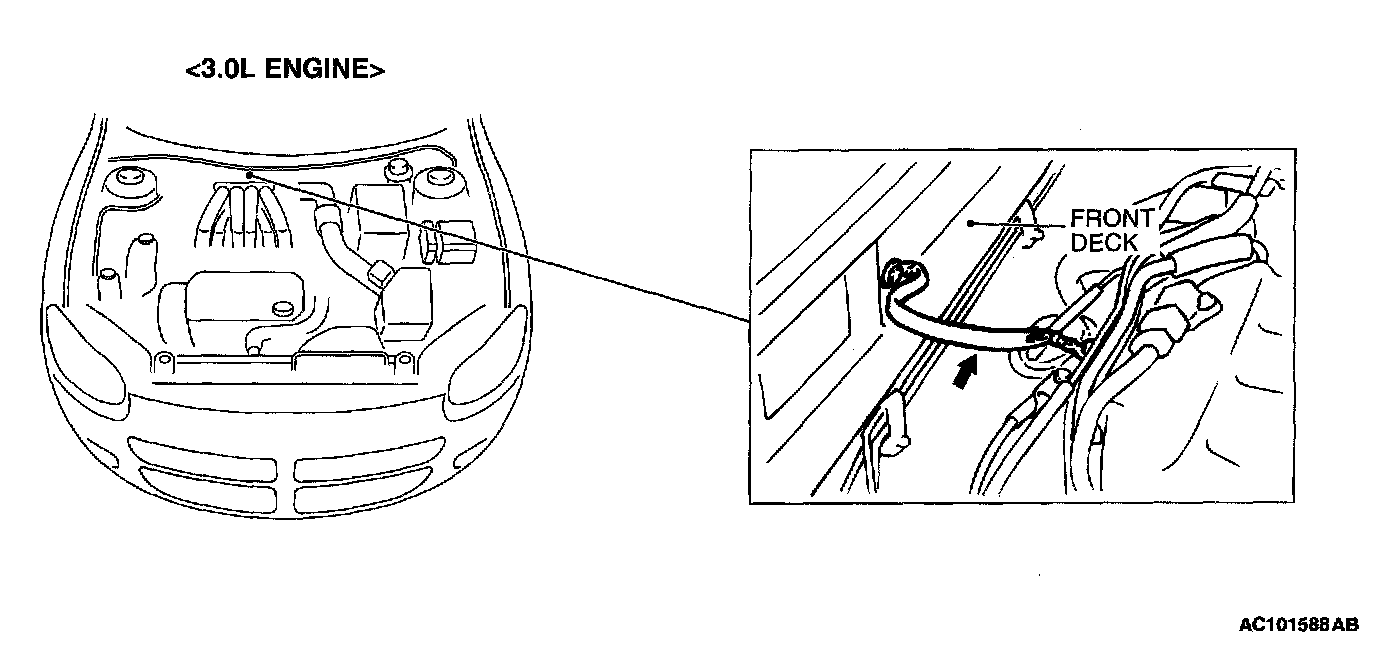 <3.0L ENGINE>

FRONT DECK

AC101588AB