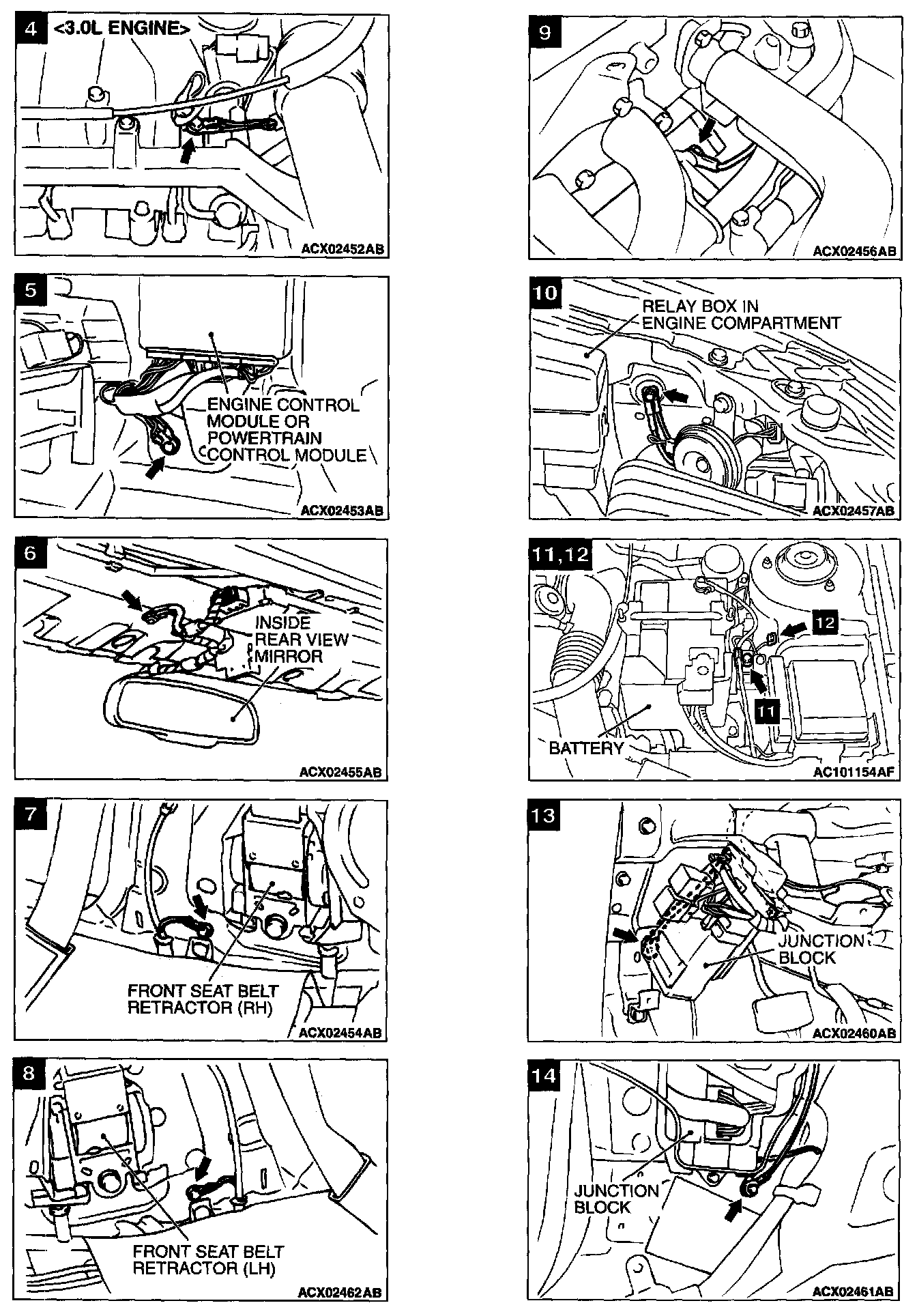 4 <3.0L ENGINE>

ACX02452AB

5

ENGINE CONTROL MODULE OR POWERTRAIN CONTROL MODULE

ACX02453AB

6

INSIDE REAR VIEW MIRROR

ACX02455AB

7

FRONT SEAT BELT RETRACTOR (RH)

ACX02454AB

8

FRONT SEAT BELT RETRACTOR (LH)

ACX02462AB

9

ACX02456AB

10

RELAY BOX IN ENGINE COMPARTMENT

ACX02457AB

11,12

12

11

BATTERY

AC101154AF

13

JUNCTION BLOCK

ACX02460AB

14

JUNCTION BLOCK

ACX02461AB