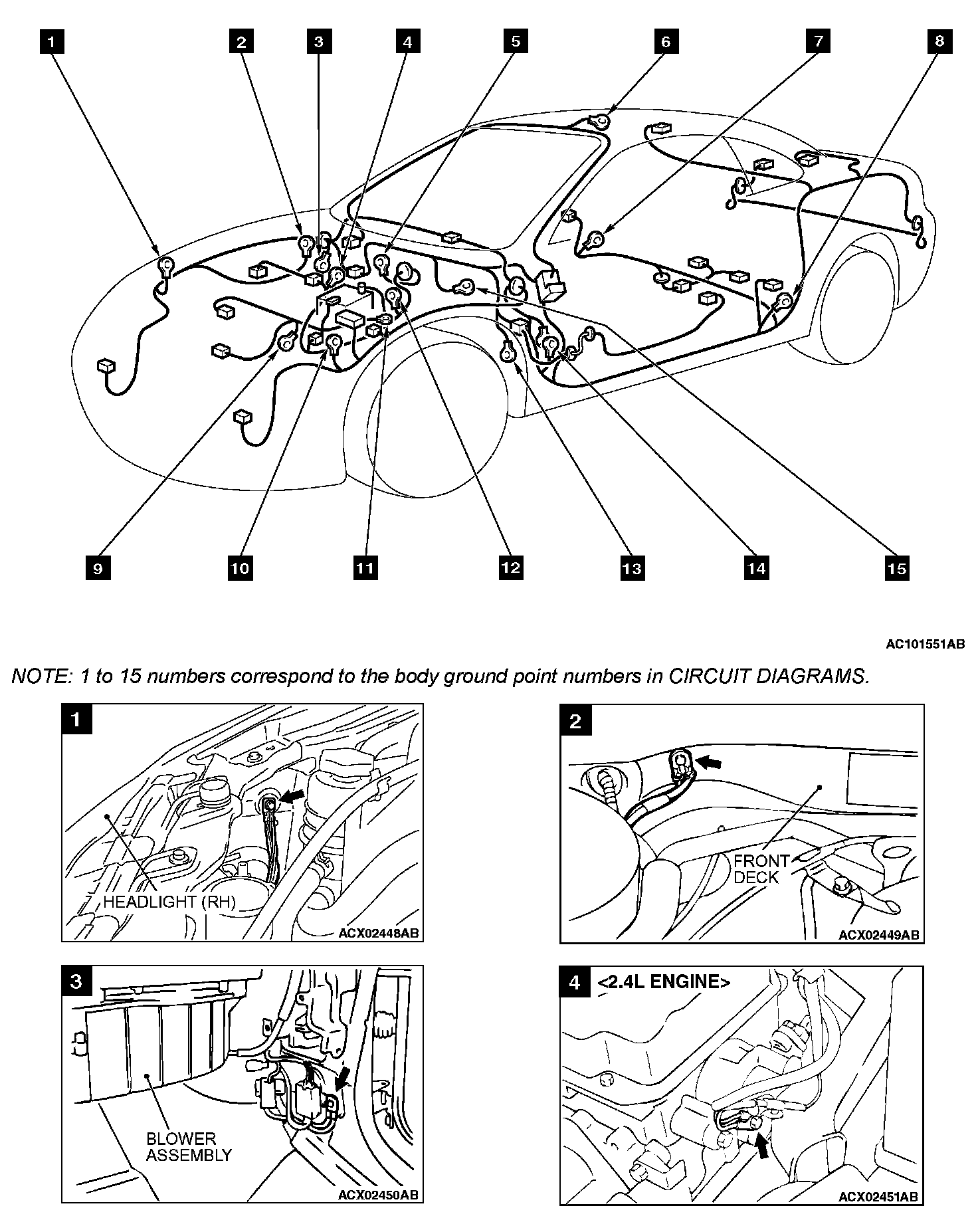 1 2 3 4 5 6 7 8

9 10 11 12 13 14 15

AC101551AB

NOTE: 1 to 15 numbers correspond to the body ground point numbers in CIRCUIT DIAGRAMS.

1

HEADLIGHT (RH)

ACX02448AB

2

FRONT DECK

ACX02449AB

3

BLOWER ASSEMBLY

ACX02450AB

4 <2.4L ENGINE>

ACX02451AB