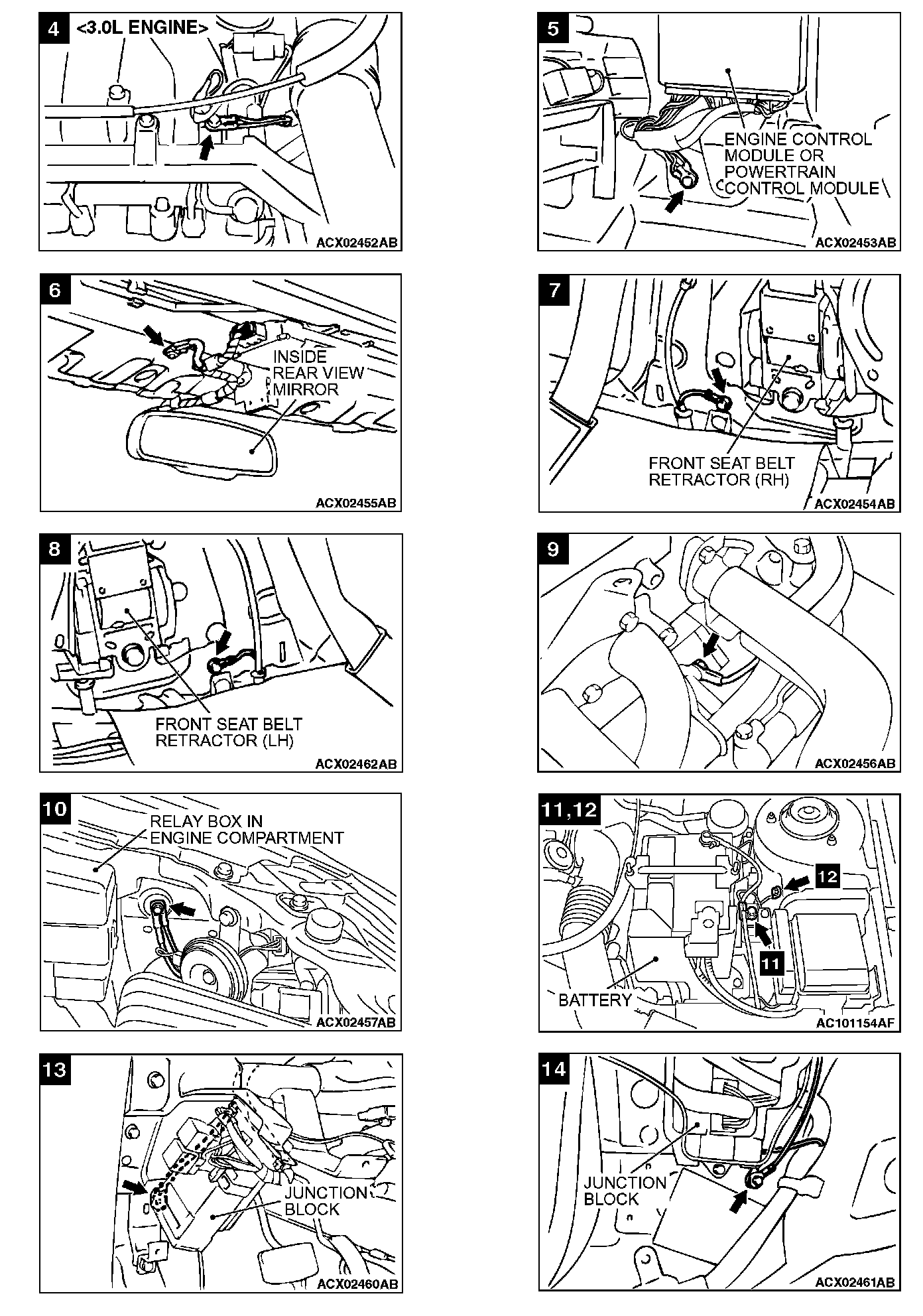 4 <3.0L ENGINE>

ACX02452AB

5

ENGINE CONTROL MODULE OR POWERTRAIN CONTROL MODULE

ACX02453AB

6

INSIDE REAR VIEW MIRROR

ACX02455AB

7

FRONT SEAT BELT RETRACTOR (RH)

ACX02454AB

8

FRONT SEAT BELT RETRACTOR (LH)

ACX02462AB

9

ACX02456AB

10

RELAY BOX IN ENGINE COMPARTMENT

ACX02457AB

11,12

12

11

BATTERY

AC101154AF

13

JUNCTION BLOCK

ACX02460AB

14

JUNCTION BLOCK

ACX02461AB