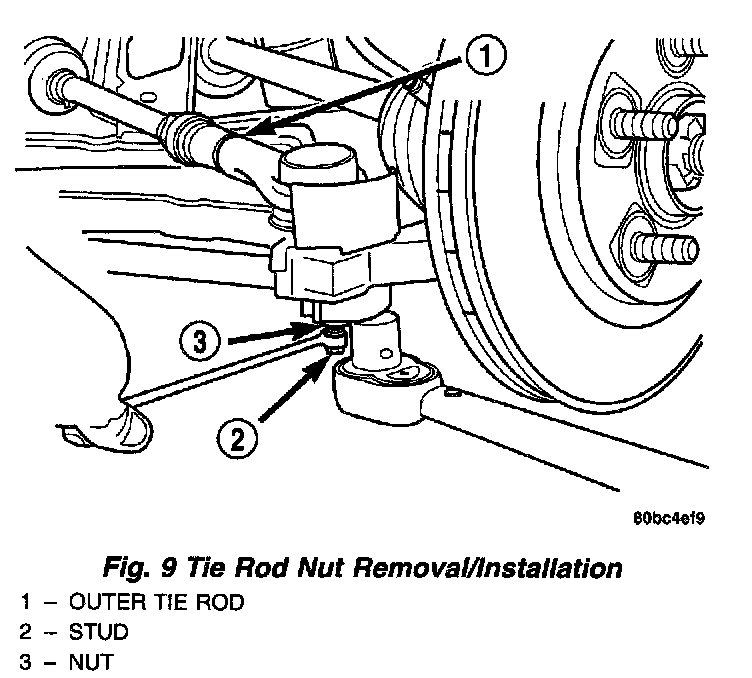 1

3

2

80bc4ef9

Fig. 9 Tie Rod Nut Removal/Installation

1 – OUTER TIE ROD
2 – STUD
3 – NUT