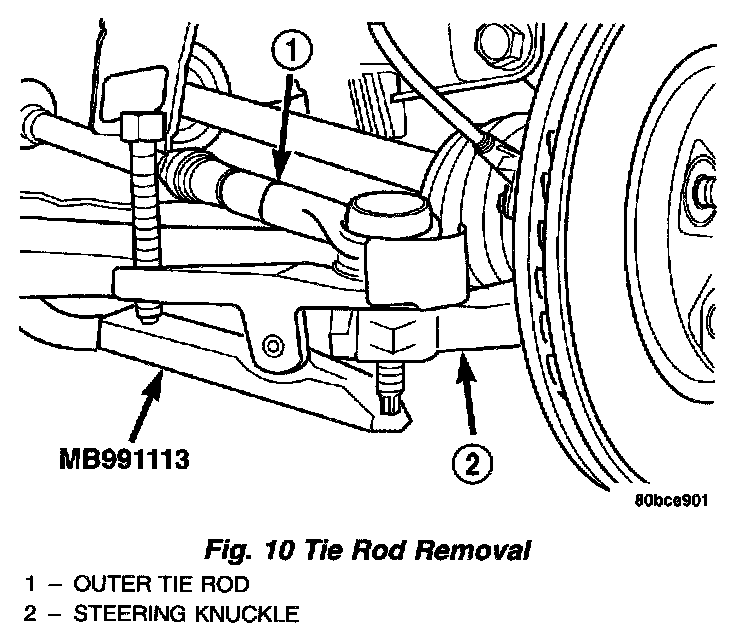 1

MB991113

2

80bce901

Fig. 10 Tie Rod Removal

1 – OUTER TIE ROD
2 – STEERING KNUCKLE