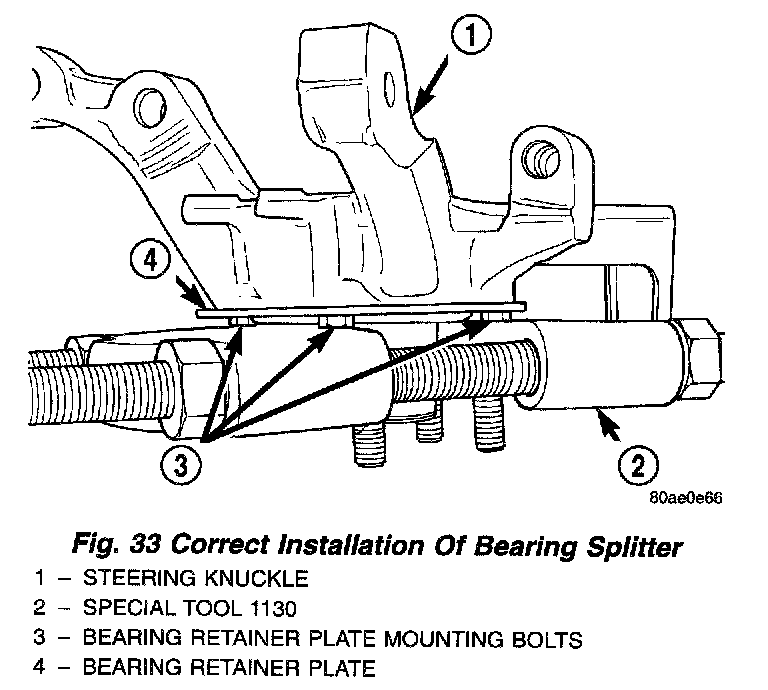 1

4

3

2

80ae0e66

Fig. 33 Correct Installation Of Bearing Splitter

1 – STEERING KNUCKLE
2 – SPECIAL TOOL 1130
3 – BEARING RETAINER PLATE MOUNTING BOLTS
4 – BEARING RETAINER PLATE