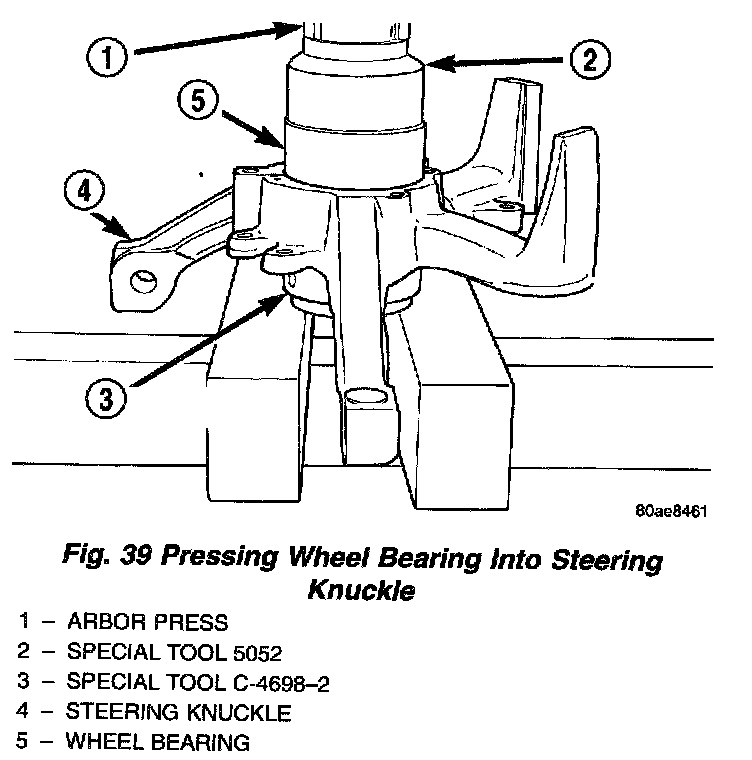 1
2
5
4
3
80ae8461

Fig. 39 Pressing Wheel Bearing Into Steering Knuckle

1 – ARBOR PRESS
2 – SPECIAL TOOL 5052
3 – SPECIAL TOOL C-4698–2
4 – STEERING KNUCKLE
5 – WHEEL BEARING