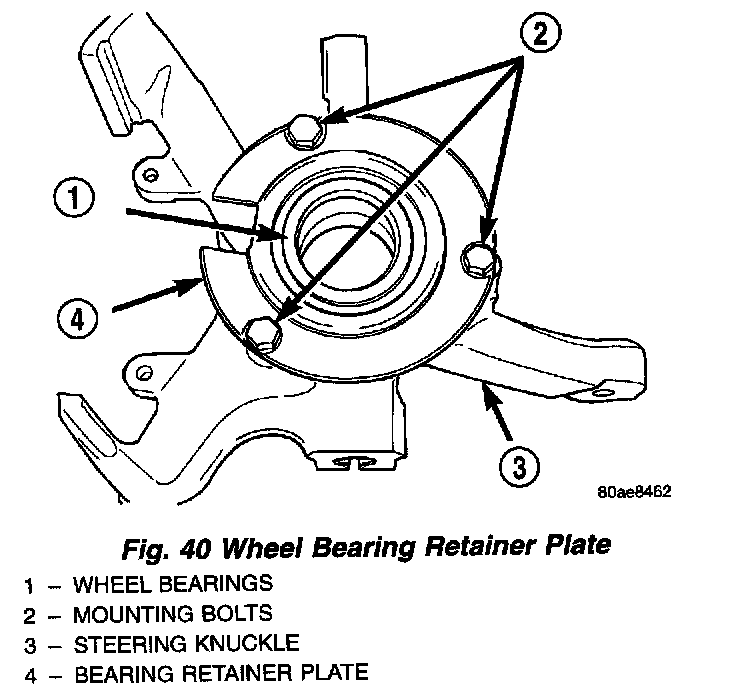 2

1

4

3

80ae8462

Fig. 40 Wheel Bearing Retainer Plate

1 – WHEEL BEARINGS
2 – MOUNTING BOLTS
3 – STEERING KNUCKLE
4 – BEARING RETAINER PLATE