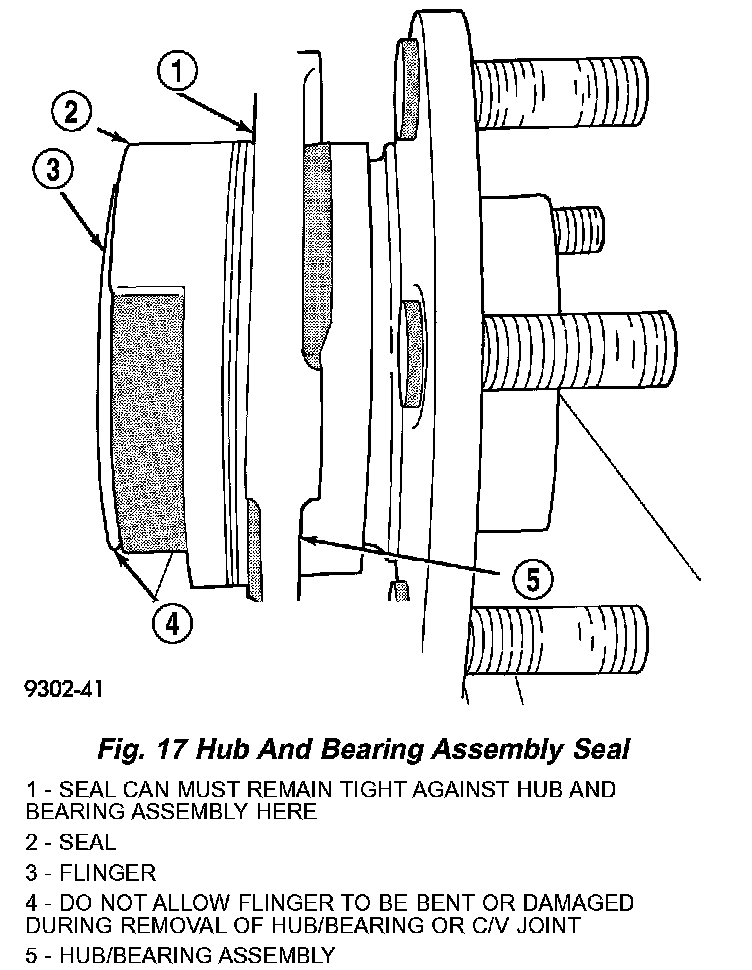 1

2

3

4

5

9302-41

Fig. 17 Hub And Bearing Assembly Seal

1 - SEAL CAN MUST REMAIN TIGHT AGAINST HUB AND BEARING ASSEMBLY HERE

2 - SEAL

3 - FLINGER

4 - DO NOT ALLOW FLINGER TO BE BENT OR DAMAGED DURING REMOVAL OF HUB/BEARING OR C/V JOINT

5 - HUB/BEARING ASSEMBLY