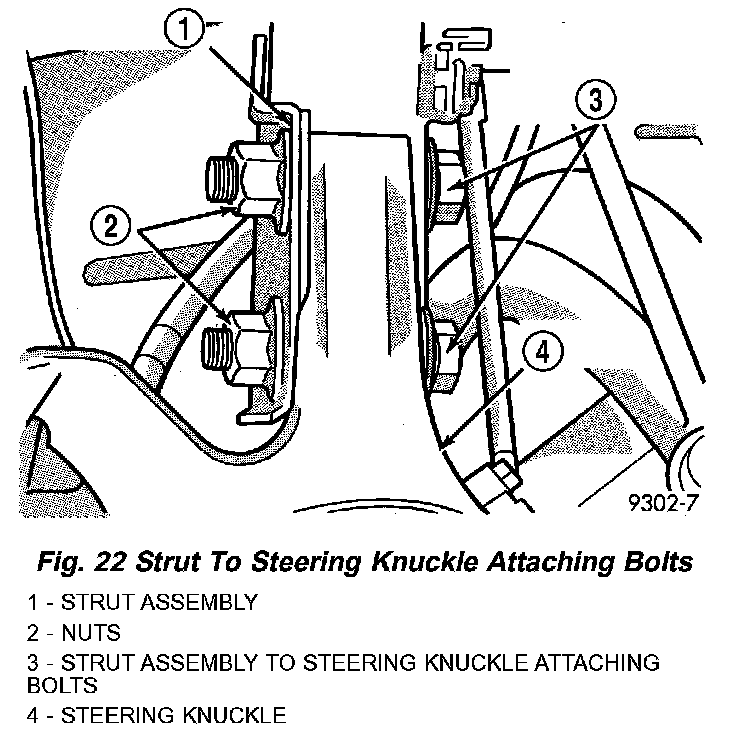 1
2
3
4
9302-7

Fig. 22 Strut To Steering Knuckle Attaching Bolts

1 - STRUT ASSEMBLY

2 - NUTS

3 - STRUT ASSEMBLY TO STEERING KNUCKLE ATTACHING BOLTS

4 - STEERING KNUCKLE