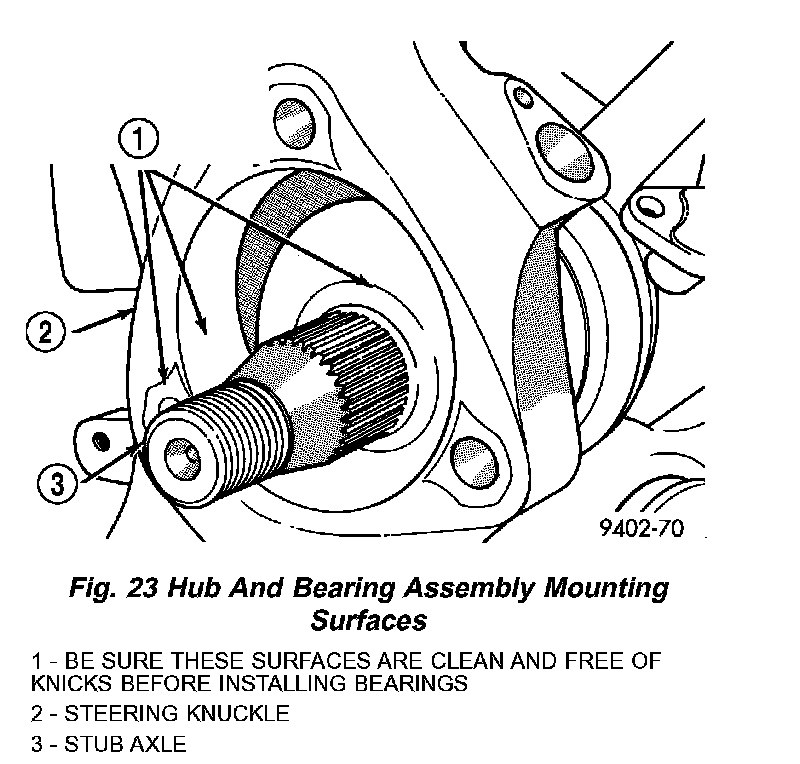 1

2

3

9402-70

Fig. 23 Hub And Bearing Assembly Mounting Surfaces

1 - BE SURE THESE SURFACES ARE CLEAN AND FREE OF KNICKS BEFORE INSTALLING BEARINGS

2 - STEERING KNUCKLE

3 - STUB AXLE