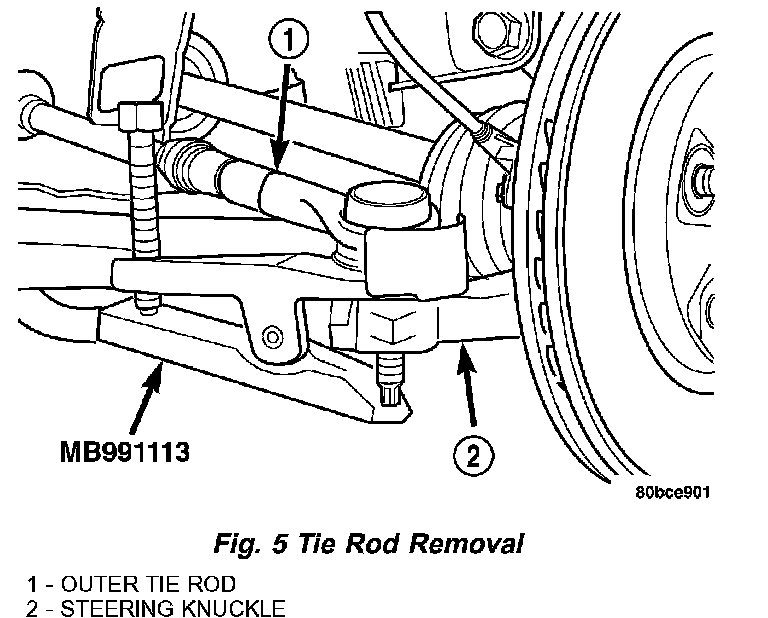 1

MB991113

2

80bce901

Fig. 5 Tie Rod Removal

1 - OUTER TIE ROD
2 - STEERING KNUCKLE