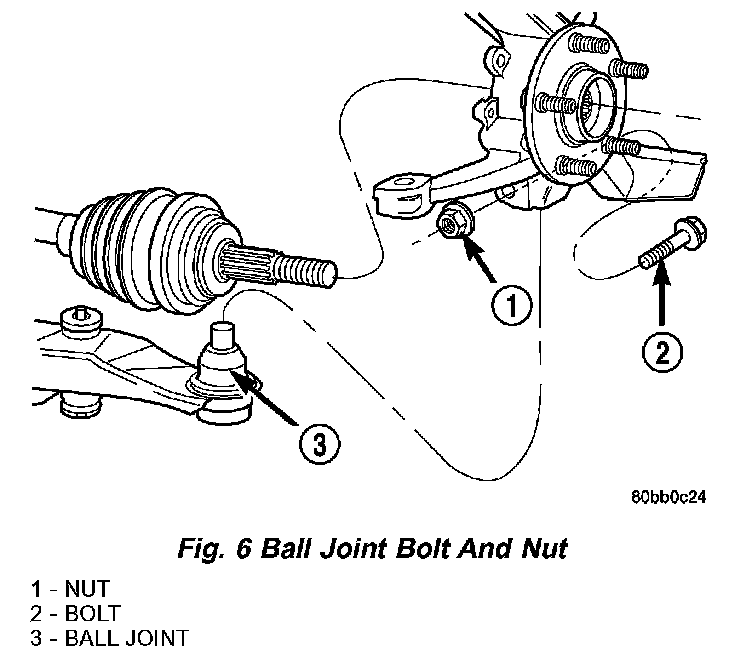 1

2

3

80bb0c24

Fig. 6 Ball Joint Bolt And Nut

1 - NUT
2 - BOLT
3 - BALL JOINT