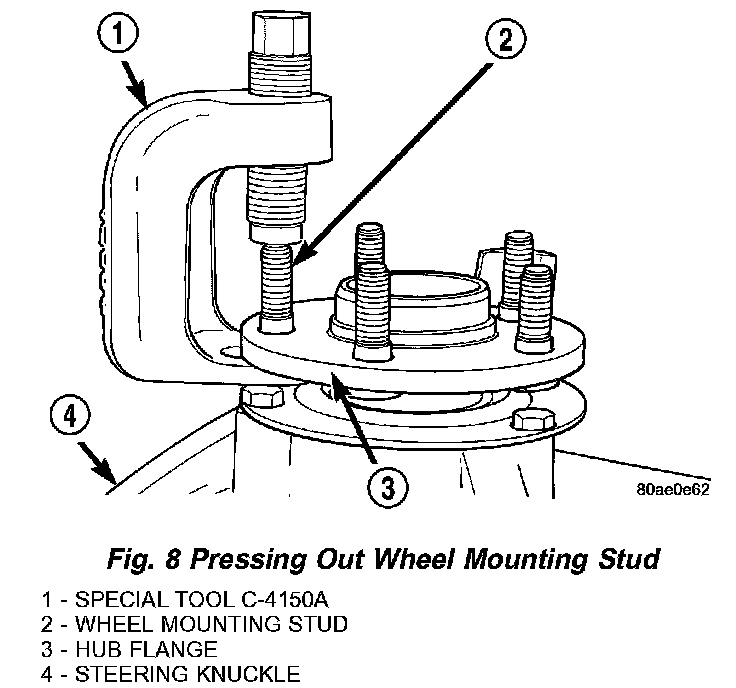 1
2
4
3
80ae0e62

Fig. 8 Pressing Out Wheel Mounting Stud

1 - SPECIAL TOOL C-4150A
2 - WHEEL MOUNTING STUD
3 - HUB FLANGE
4 - STEERING KNUCKLE