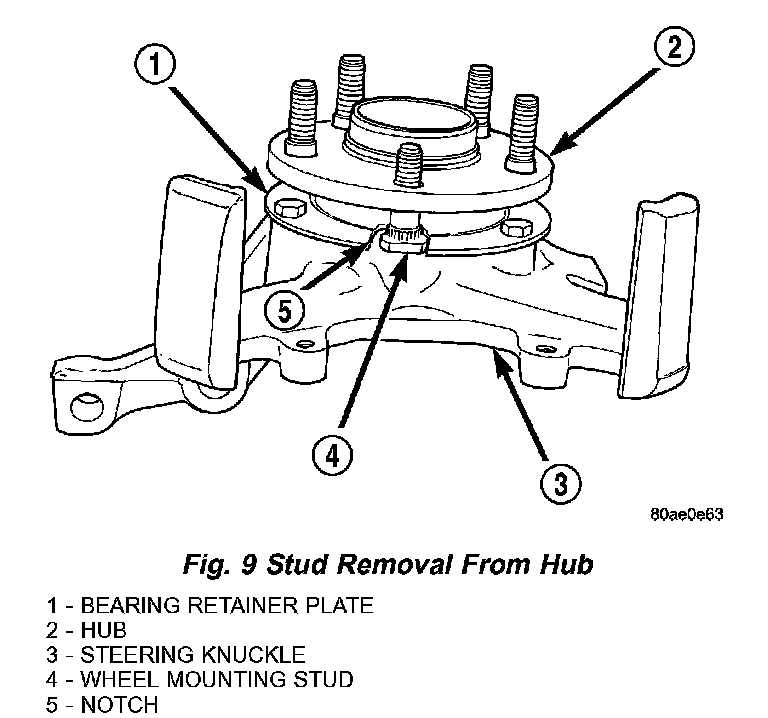 1
2
5
4
3
80ae0e63

Fig. 9 Stud Removal From Hub

1 - BEARING RETAINER PLATE
2 - HUB
3 - STEERING KNUCKLE
4 - WHEEL MOUNTING STUD
5 - NOTCH