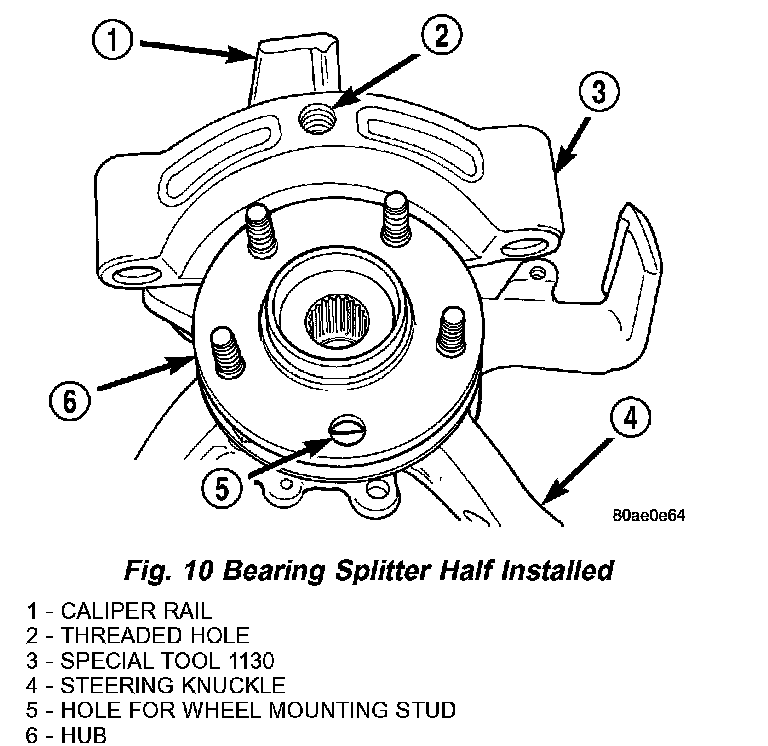 1
2
3
6
4
5
80ae0e64

Fig. 10 Bearing Splitter Half Installed

1 - CALIPER RAIL
2 - THREADED HOLE
3 - SPECIAL TOOL 1130
4 - STEERING KNUCKLE
5 - HOLE FOR WHEEL MOUNTING STUD
6 - HUB