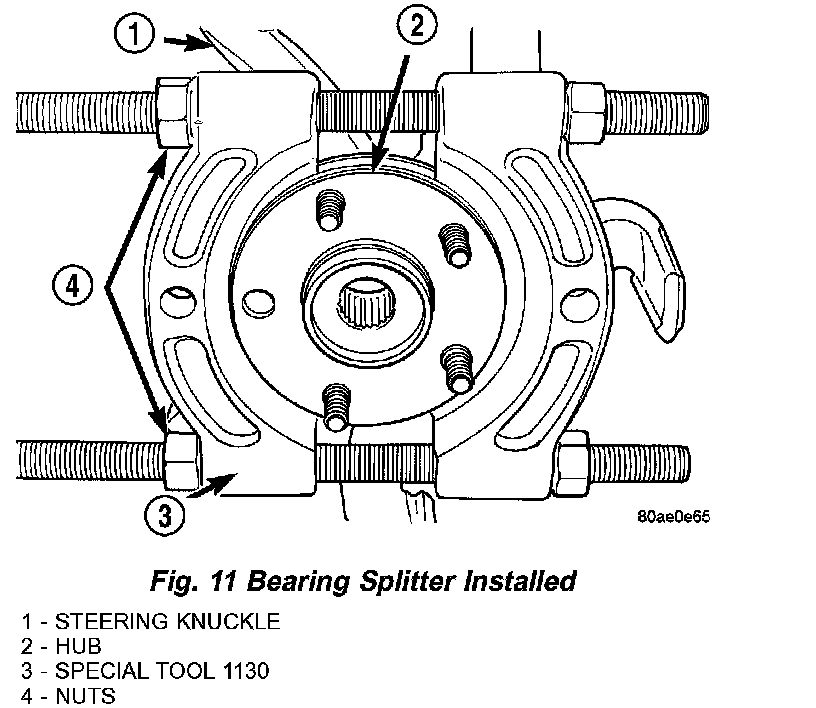 1

2

4

3

80ae0e65

Fig. 11 Bearing Splitter Installed

1 - STEERING KNUCKLE
2 - HUB
3 - SPECIAL TOOL 1130
4 - NUTS