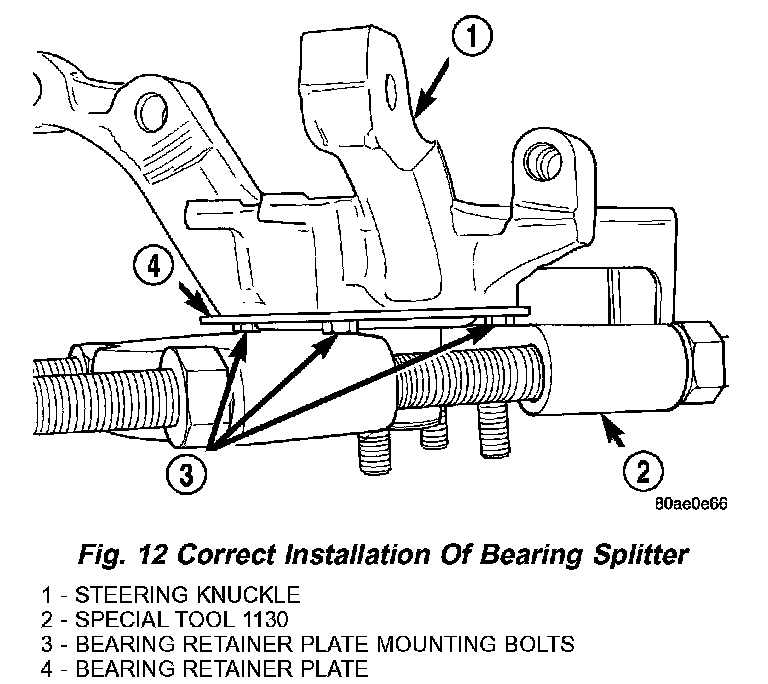 1

4

3

2

80ae0e66

Fig. 12 Correct Installation Of Bearing Splitter

1 - STEERING KNUCKLE
2 - SPECIAL TOOL 1130
3 - BEARING RETAINER PLATE MOUNTING BOLTS
4 - BEARING RETAINER PLATE