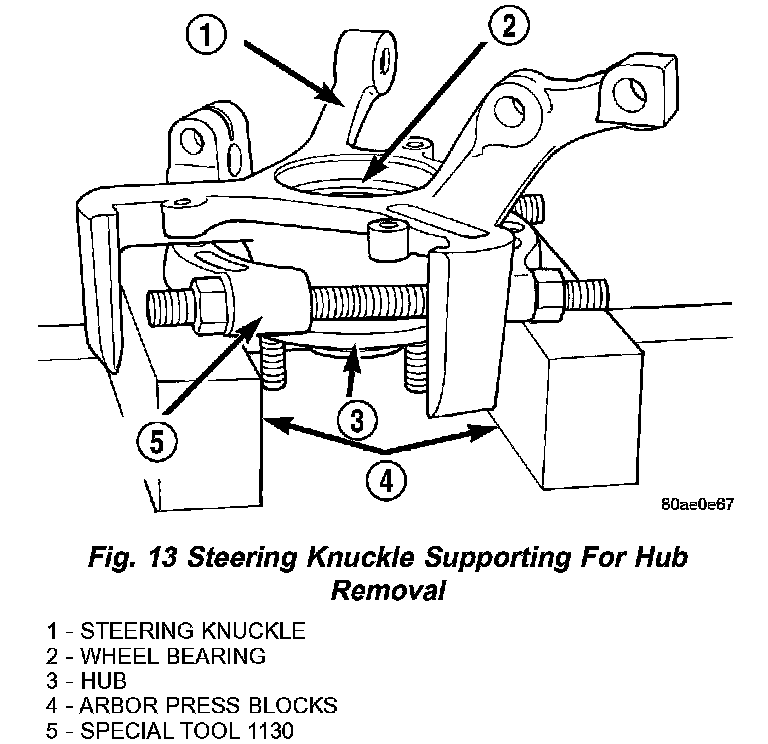 1

2

5

3

4

80ae0e67

Fig. 13 Steering Knuckle Supporting For Hub Removal

1 - STEERING KNUCKLE
2 - WHEEL BEARING
3 - HUB
4 - ARBOR PRESS BLOCKS
5 - SPECIAL TOOL 1130