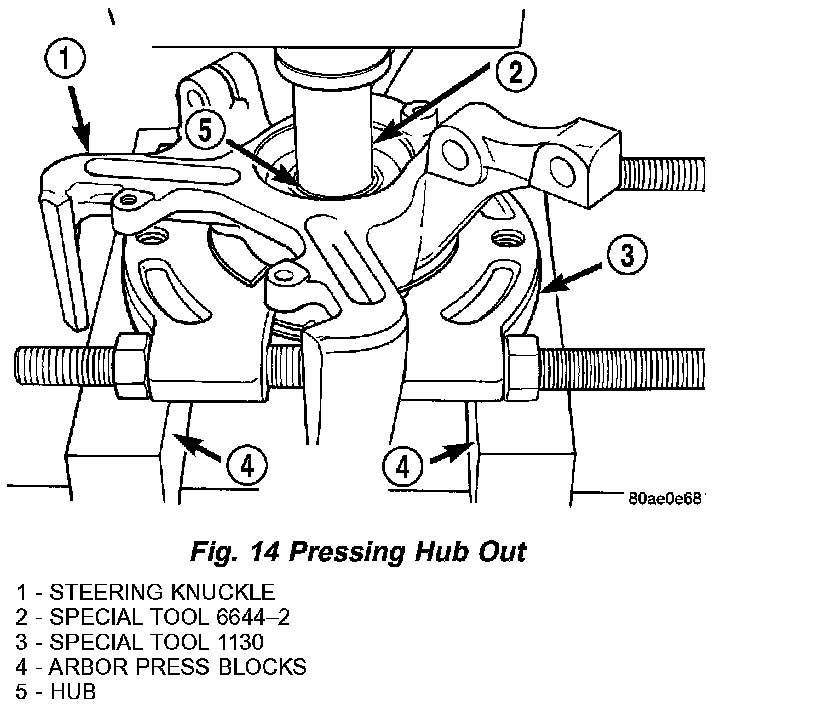 1
2
5
3
4
4
80ae0e68

Fig. 14 Pressing Hub Out

1 - STEERING KNUCKLE
2 - SPECIAL TOOL 6644–2
3 - SPECIAL TOOL 1130
4 - ARBOR PRESS BLOCKS
5 - HUB