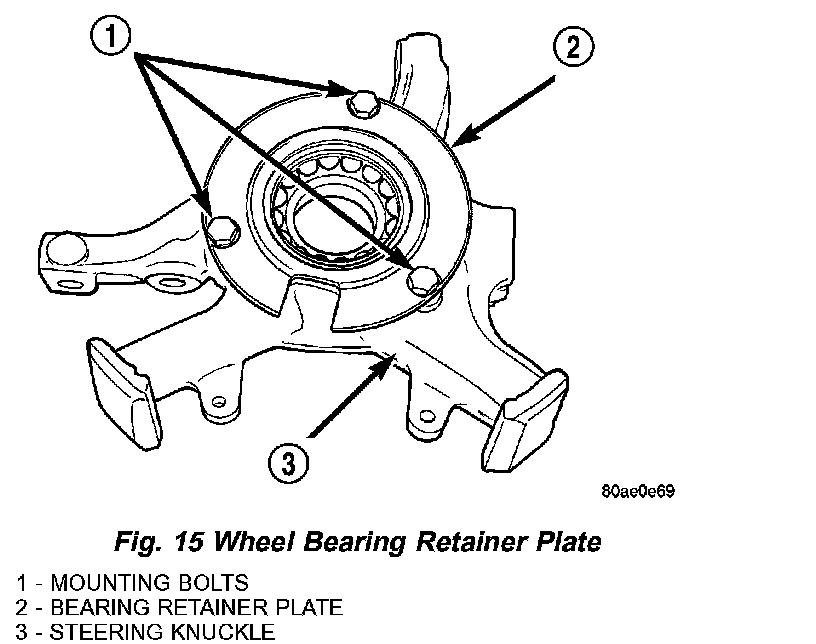 1

2

3

80ae0e69

Fig. 15 Wheel Bearing Retainer Plate

1 - MOUNTING BOLTS
2 - BEARING RETAINER PLATE
3 - STEERING KNUCKLE