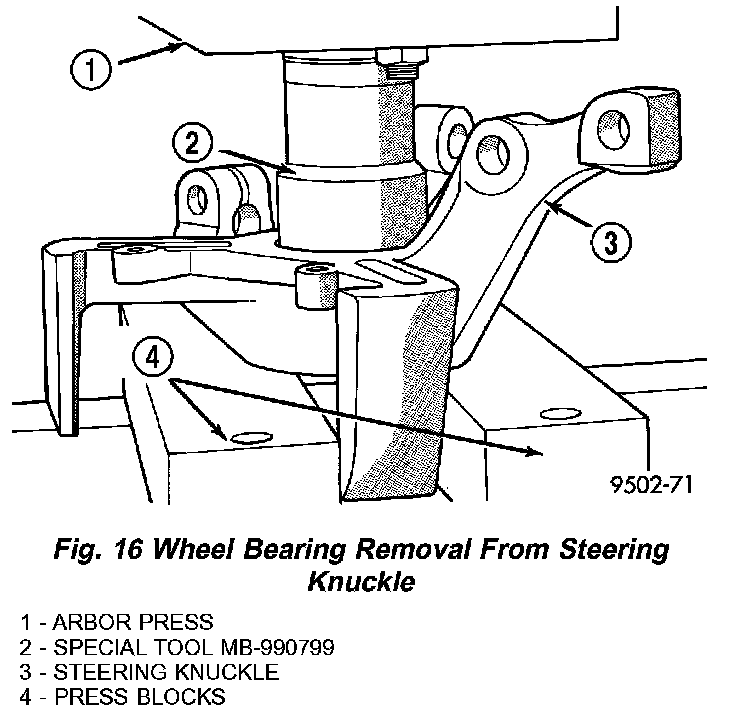 1

2

3

4

9502-71

Fig. 16 Wheel Bearing Removal From Steering Knuckle

1 - ARBOR PRESS
2 - SPECIAL TOOL MB-990799
3 - STEERING KNUCKLE
4 - PRESS BLOCKS