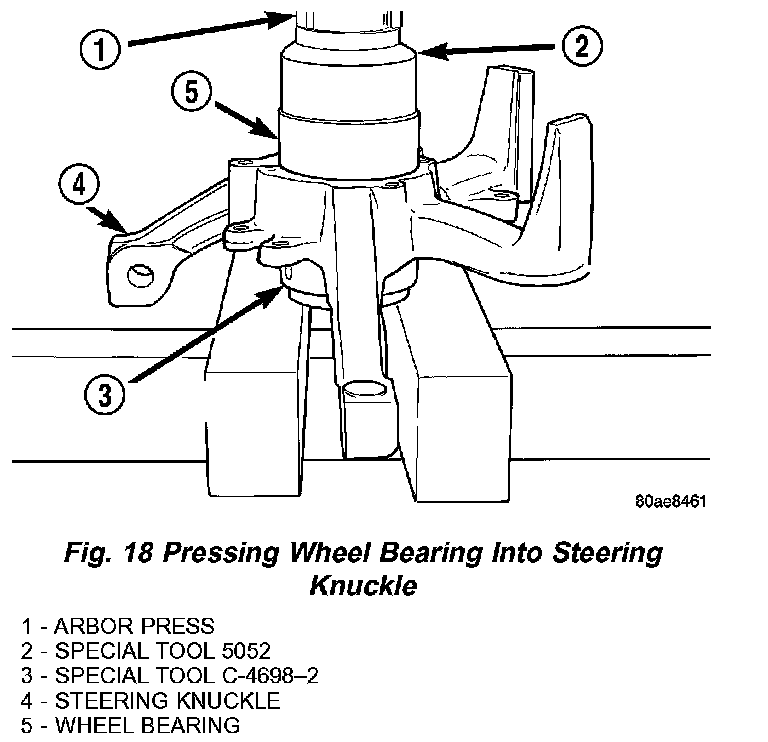 1
2
5
4
3
80ae8461

Fig. 18 Pressing Wheel Bearing Into Steering Knuckle

1 - ARBOR PRESS
2 - SPECIAL TOOL 5052
3 - SPECIAL TOOL C-4698–2
4 - STEERING KNUCKLE
5 - WHEEL BEARING