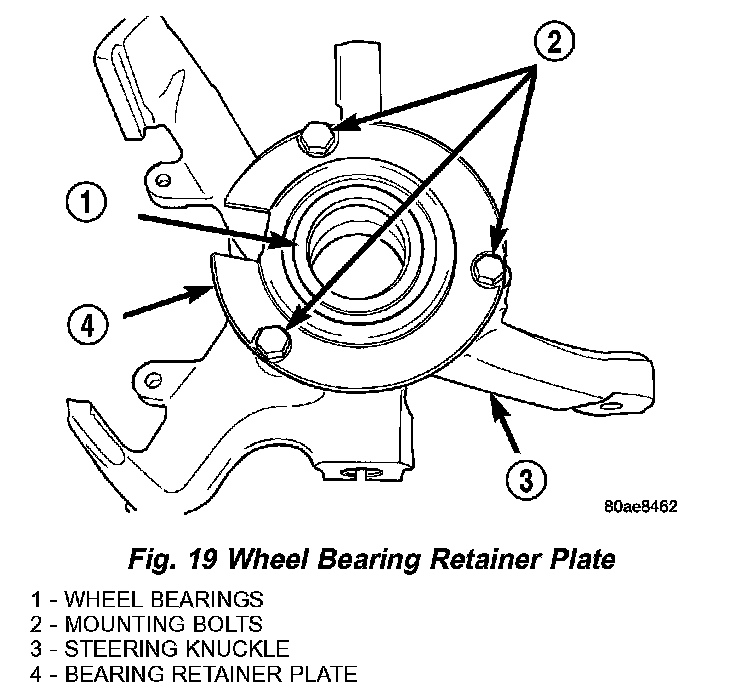 2

1

4

3

80ae8462

Fig. 19 Wheel Bearing Retainer Plate

1 - WHEEL BEARINGS
2 - MOUNTING BOLTS
3 - STEERING KNUCKLE
4 - BEARING RETAINER PLATE