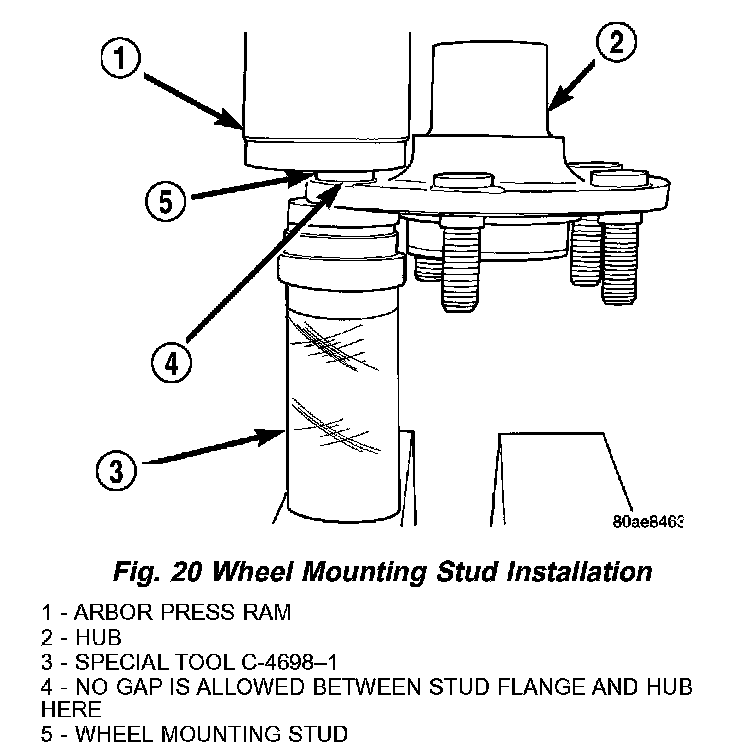 1
2
5
4
3
80ae8463

Fig. 20 Wheel Mounting Stud Installation

1 - ARBOR PRESS RAM
2 - HUB
3 - SPECIAL TOOL C-4698–1
4 - NO GAP IS ALLOWED BETWEEN STUD FLANGE AND HUB HERE
5 - WHEEL MOUNTING STUD