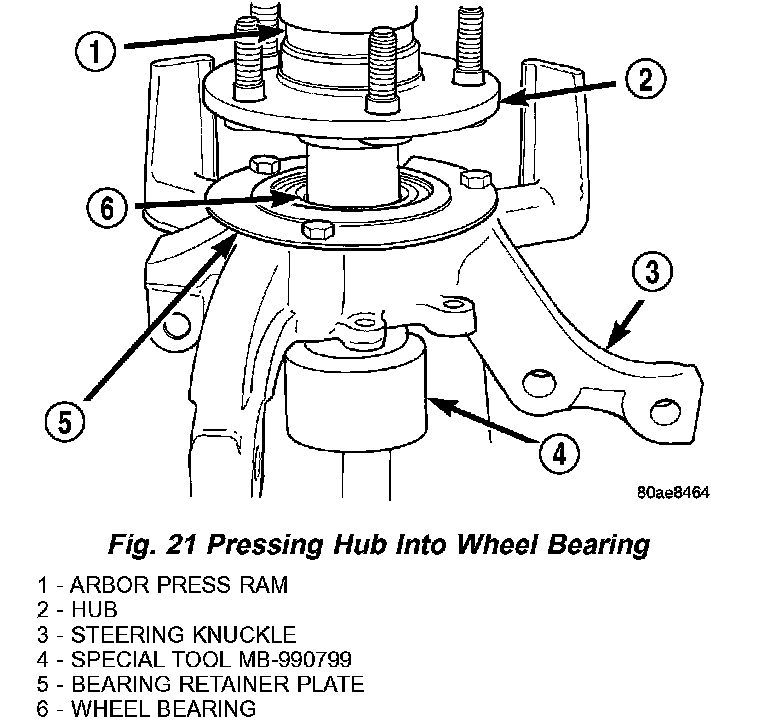 1
2
6
3
5
4
80ae8464

Fig. 21 Pressing Hub Into Wheel Bearing

1 - ARBOR PRESS RAM
2 - HUB
3 - STEERING KNUCKLE
4 - SPECIAL TOOL MB-990799
5 - BEARING RETAINER PLATE
6 - WHEEL BEARING