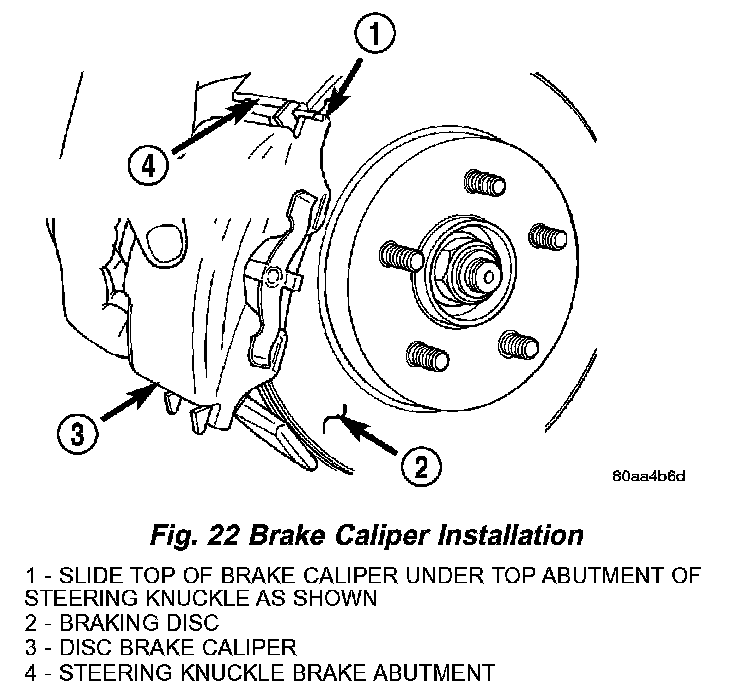 1

4

3

2

80aa4b6d

Fig. 22 Brake Caliper Installation

1 - SLIDE TOP OF BRAKE CALIPER UNDER TOP ABUTMENT OF STEERING KNUCKLE AS SHOWN
2 - BRAKING DISC
3 - DISC BRAKE CALIPER
4 - STEERING KNUCKLE BRAKE ABUTMENT