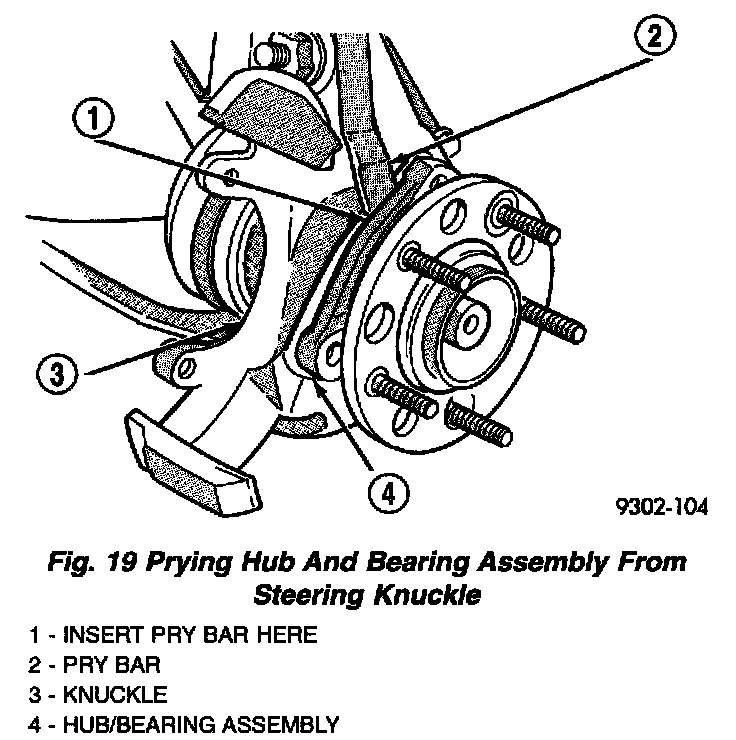 2
1
3
4
9302-104

Fig. 19 Prying Hub And Bearing Assembly From Steering Knuckle

1 - INSERT PRY BAR HERE
2 - PRY BAR
3 - KNUCKLE
4 - HUB/BEARING ASSEMBLY