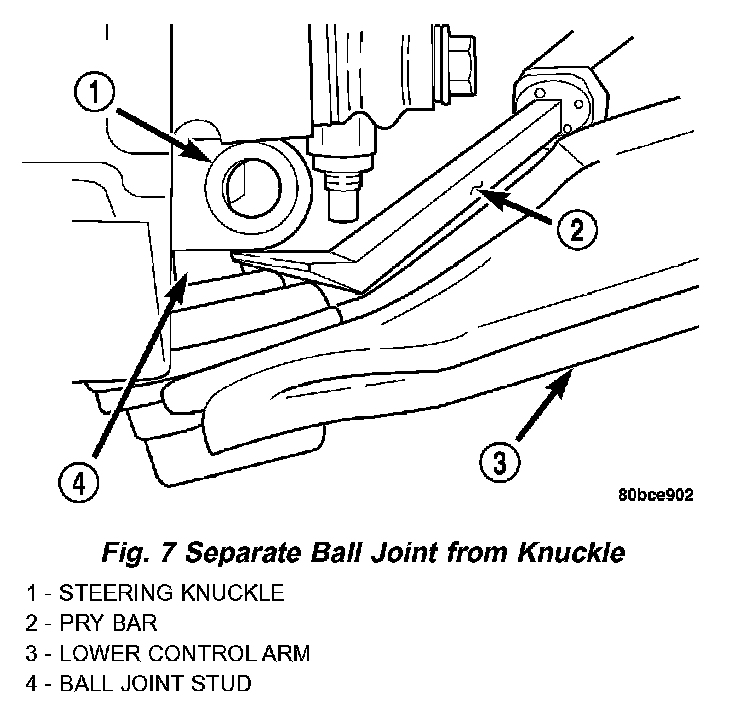 1

2

3

4

80bce902

Fig. 7 Separate Ball Joint from Knuckle

1 - STEERING KNUCKLE
2 - PRY BAR
3 - LOWER CONTROL ARM
4 - BALL JOINT STUD