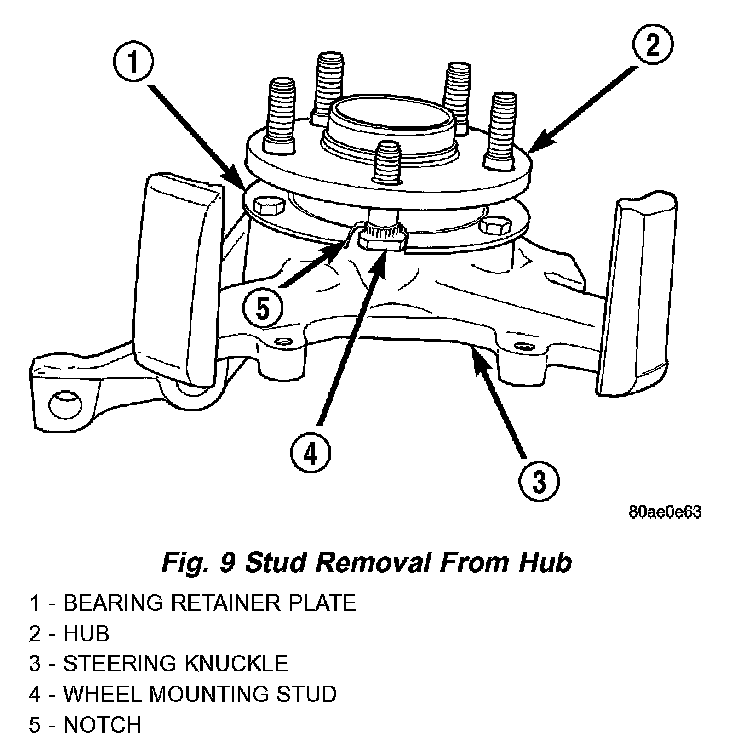 1
2
5
4
3

80ae0e63

Fig. 9 Stud Removal From Hub

1 - BEARING RETAINER PLATE
2 - HUB
3 - STEERING KNUCKLE
4 - WHEEL MOUNTING STUD
5 - NOTCH