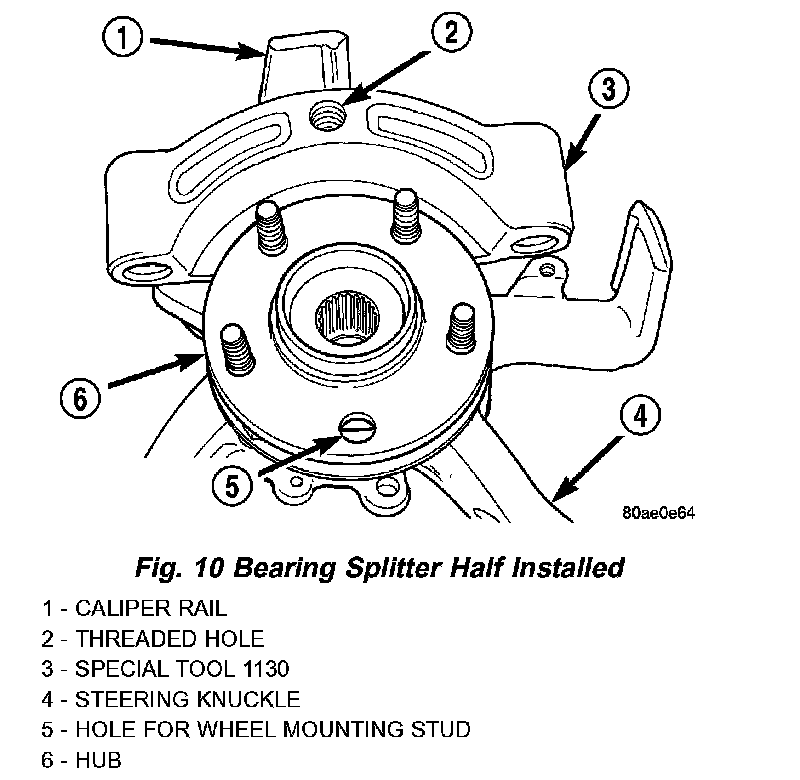 1
2
3
6
4
5
80ae0e64

Fig. 10 Bearing Splitter Half Installed

1 - CALIPER RAIL
2 - THREADED HOLE
3 - SPECIAL TOOL 1130
4 - STEERING KNUCKLE
5 - HOLE FOR WHEEL MOUNTING STUD
6 - HUB