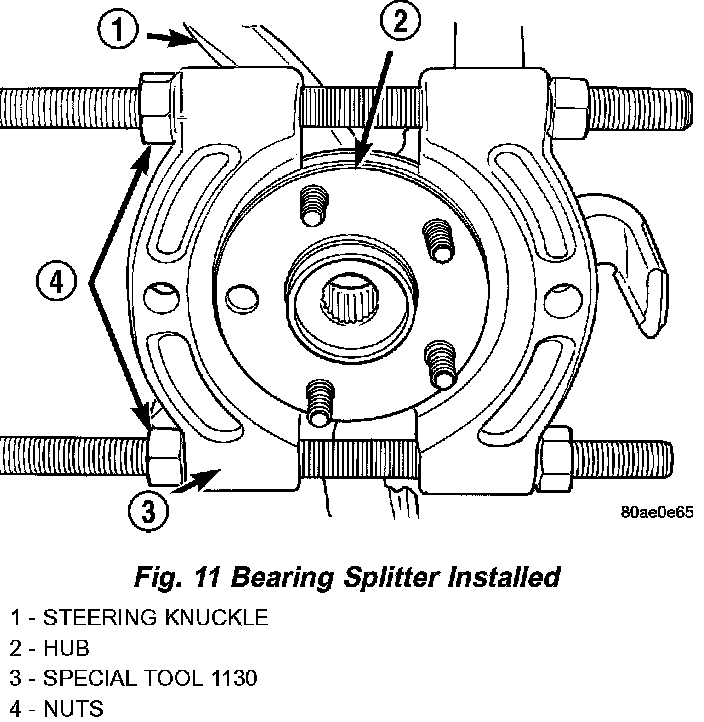 1
2
4
3
80ae0e65

Fig. 11 Bearing Splitter Installed

1 - STEERING KNUCKLE
2 - HUB
3 - SPECIAL TOOL 1130
4 - NUTS