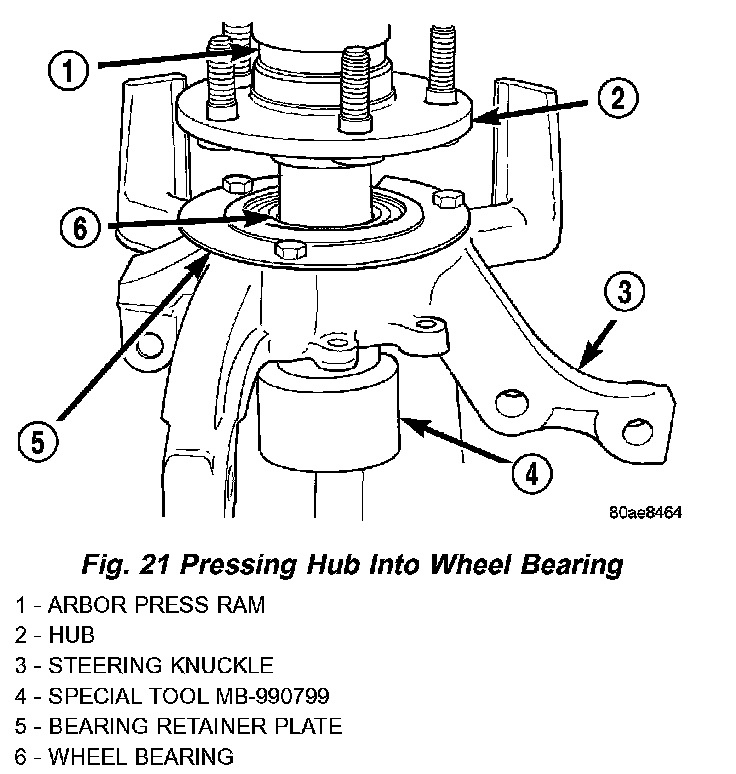 1
2
6
3
5
4
80ae8464

Fig. 21 Pressing Hub Into Wheel Bearing

1 - ARBOR PRESS RAM
2 - HUB
3 - STEERING KNUCKLE
4 - SPECIAL TOOL MB-990799
5 - BEARING RETAINER PLATE
6 - WHEEL BEARING