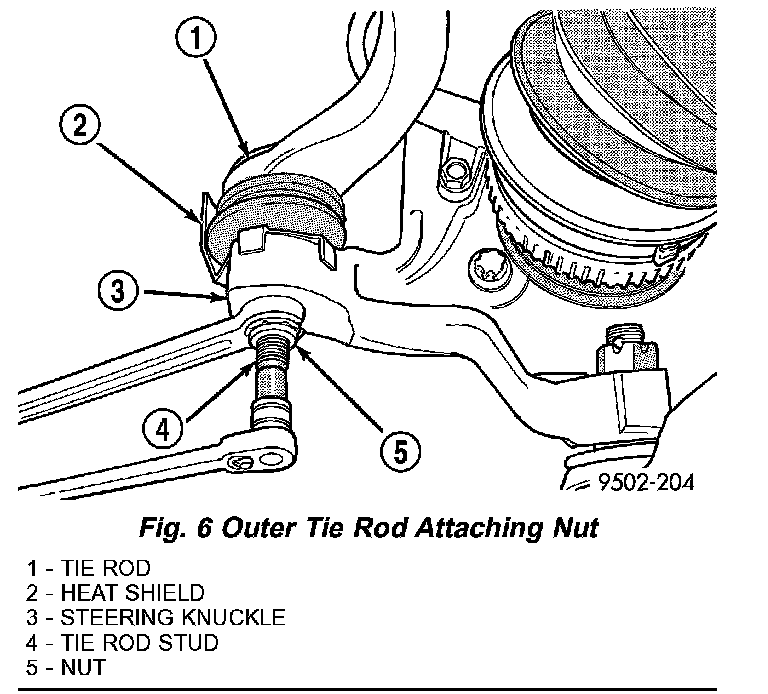 1
2
3
4
5
9502-204

Fig. 6 Outer Tie Rod Attaching Nut

1 - TIE ROD
2 - HEAT SHIELD
3 - STEERING KNUCKLE
4 - TIE ROD STUD
5 - NUT