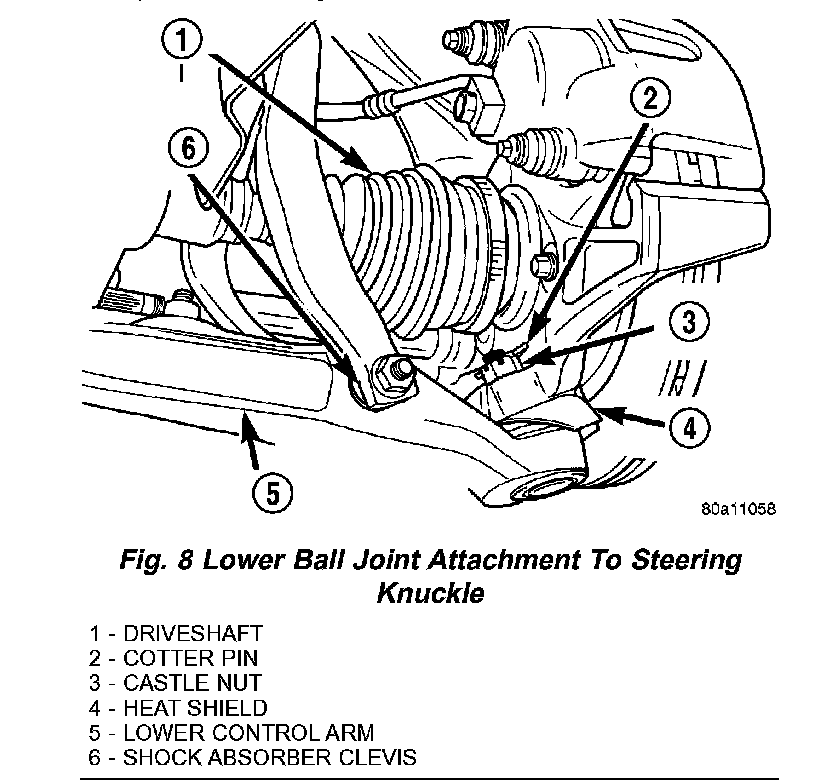 1
2
6
3
4
5
80a11058

Fig. 8 Lower Ball Joint Attachment To Steering Knuckle

1 - DRIVESHAFT
2 - COTTER PIN
3 - CASTLE NUT
4 - HEAT SHIELD
5 - LOWER CONTROL ARM
6 - SHOCK ABSORBER CLEVIS