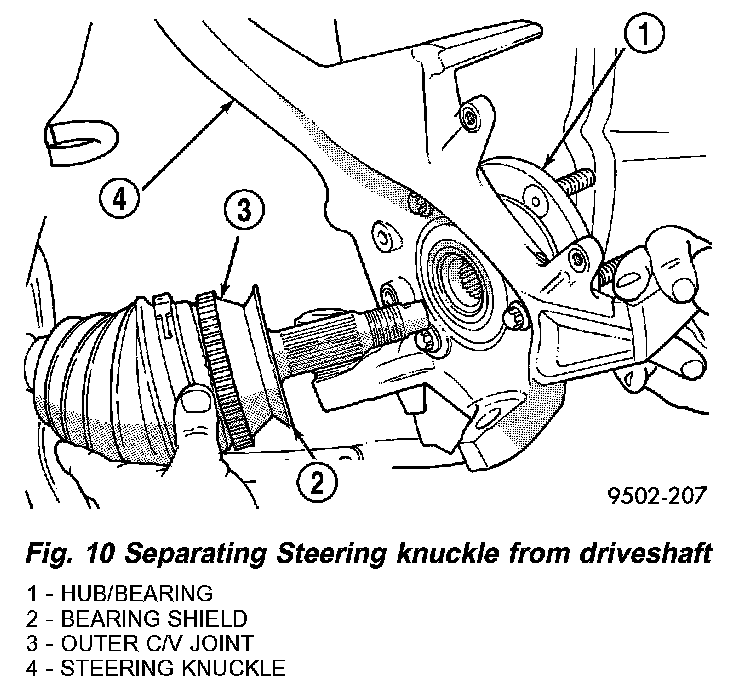 1
4
3
2
9502-207

Fig. 10 Separating Steering knuckle from driveshaft

1 - HUB/BEARING
2 - BEARING SHIELD
3 - OUTER C/V JOINT
4 - STEERING KNUCKLE