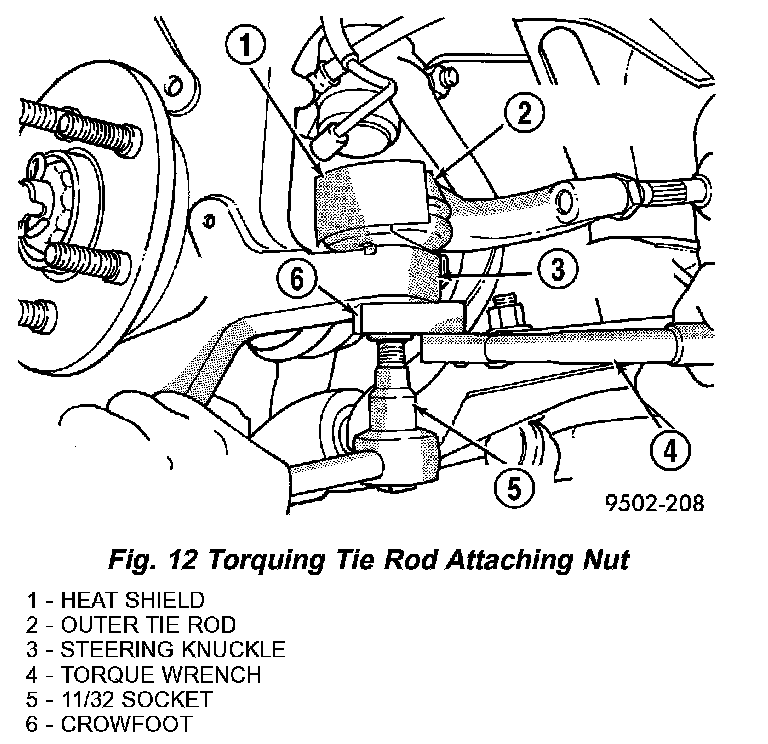 1
2
3
6
4
5
9502-208

Fig. 12 Torquing Tie Rod Attaching Nut

1 - HEAT SHIELD
2 - OUTER TIE ROD
3 - STEERING KNUCKLE
4 - TORQUE WRENCH
5 - 11/32 SOCKET
6 - CROWFOOT